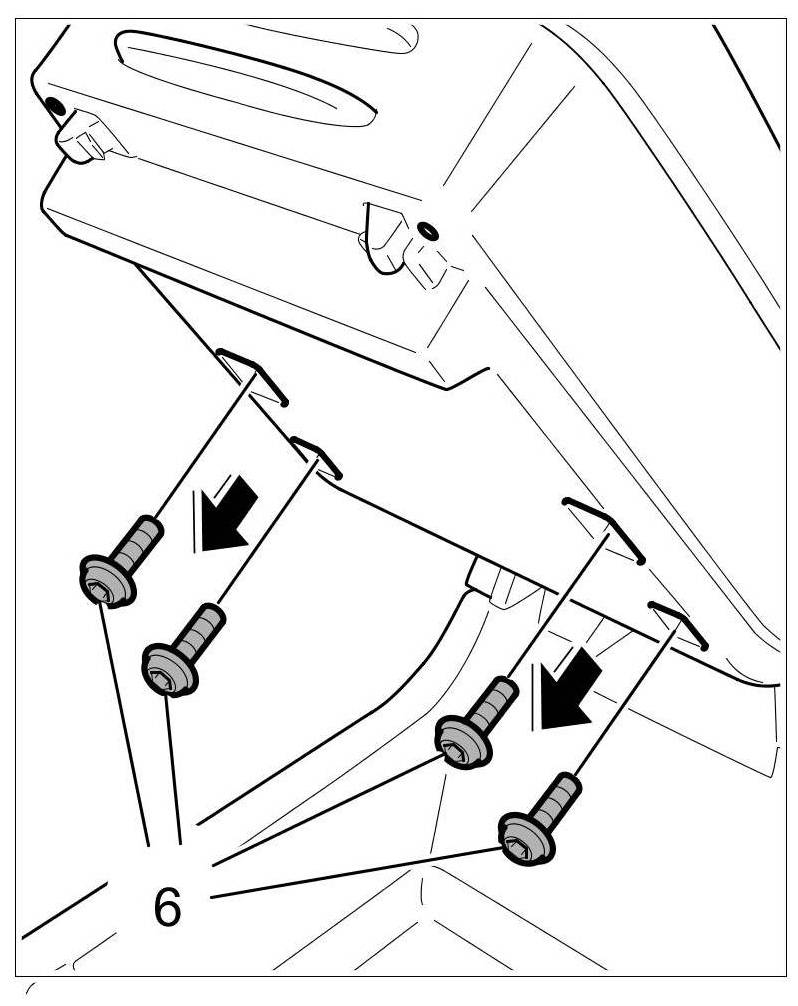 6