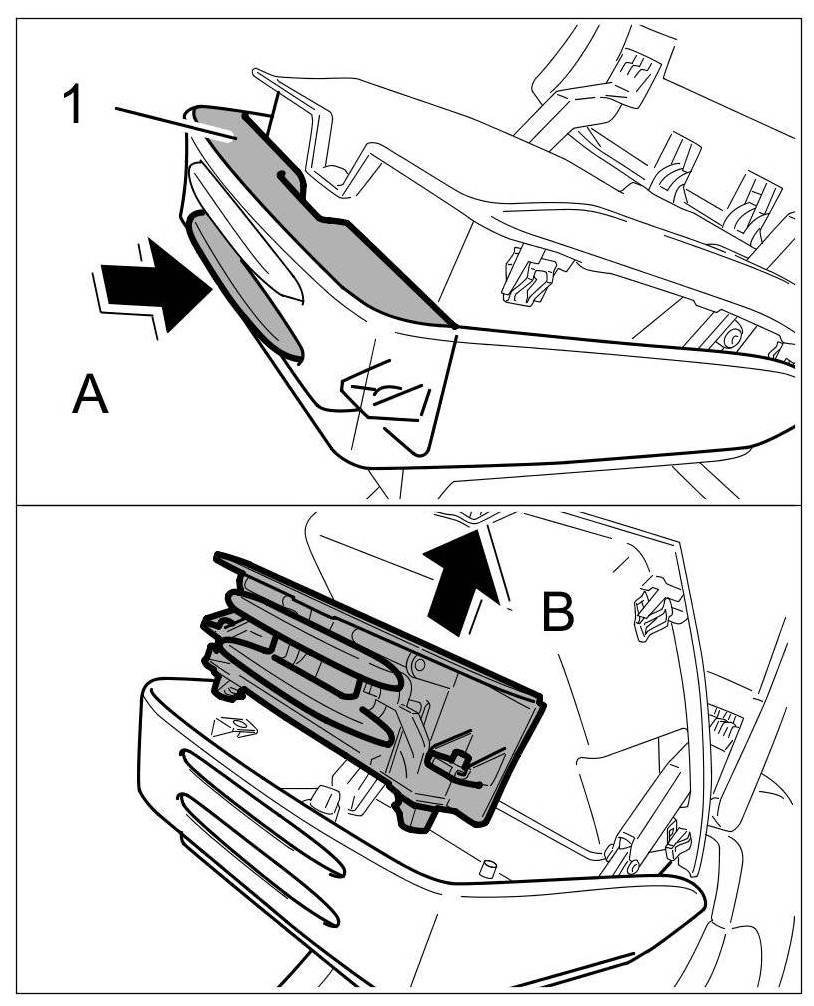 1
A
B