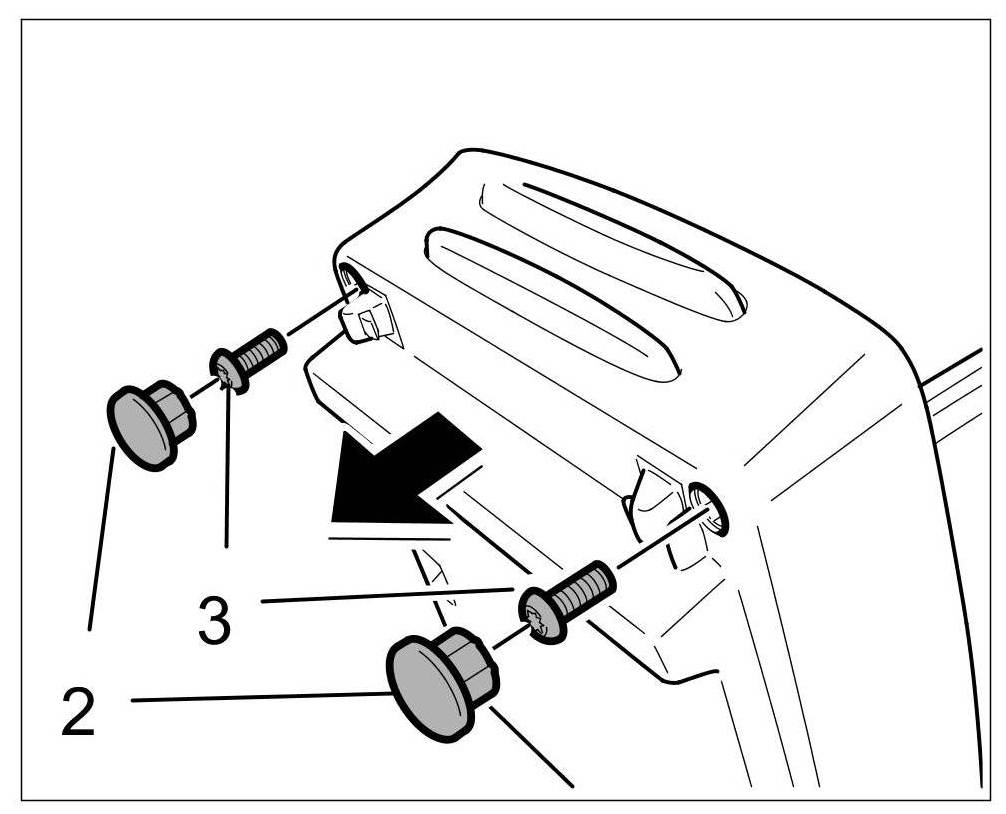 3
2