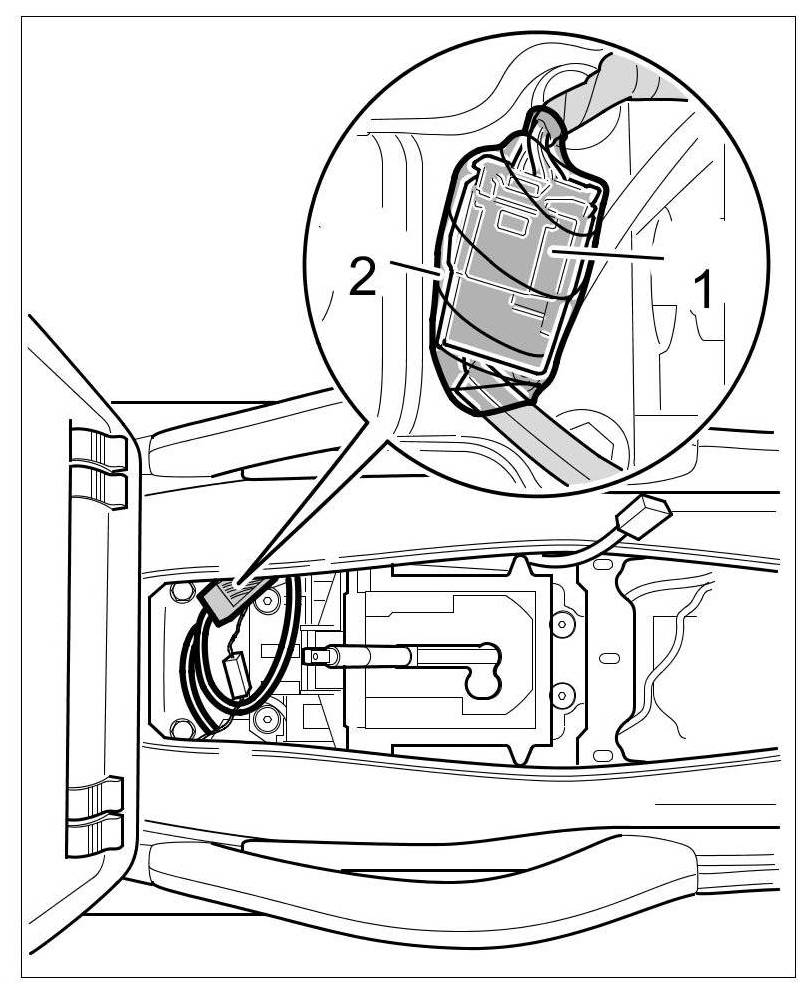 2
1