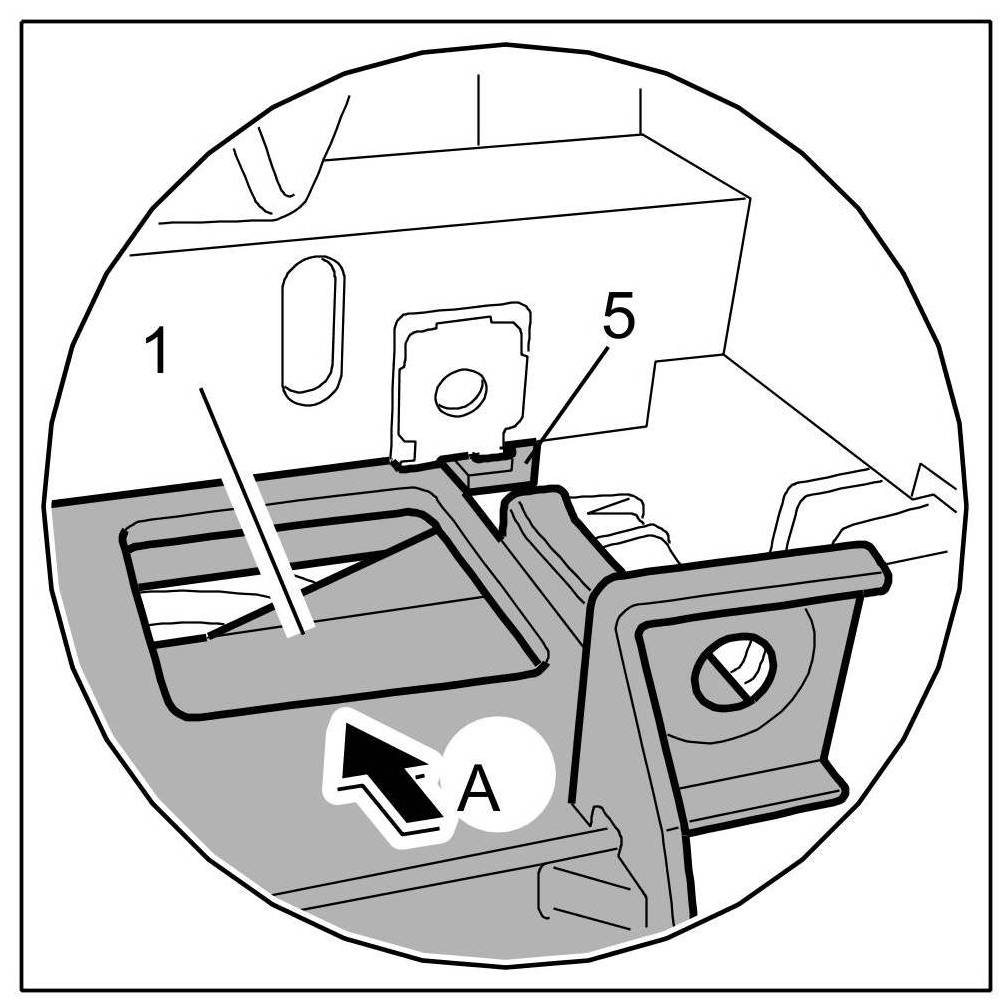 1
5
A