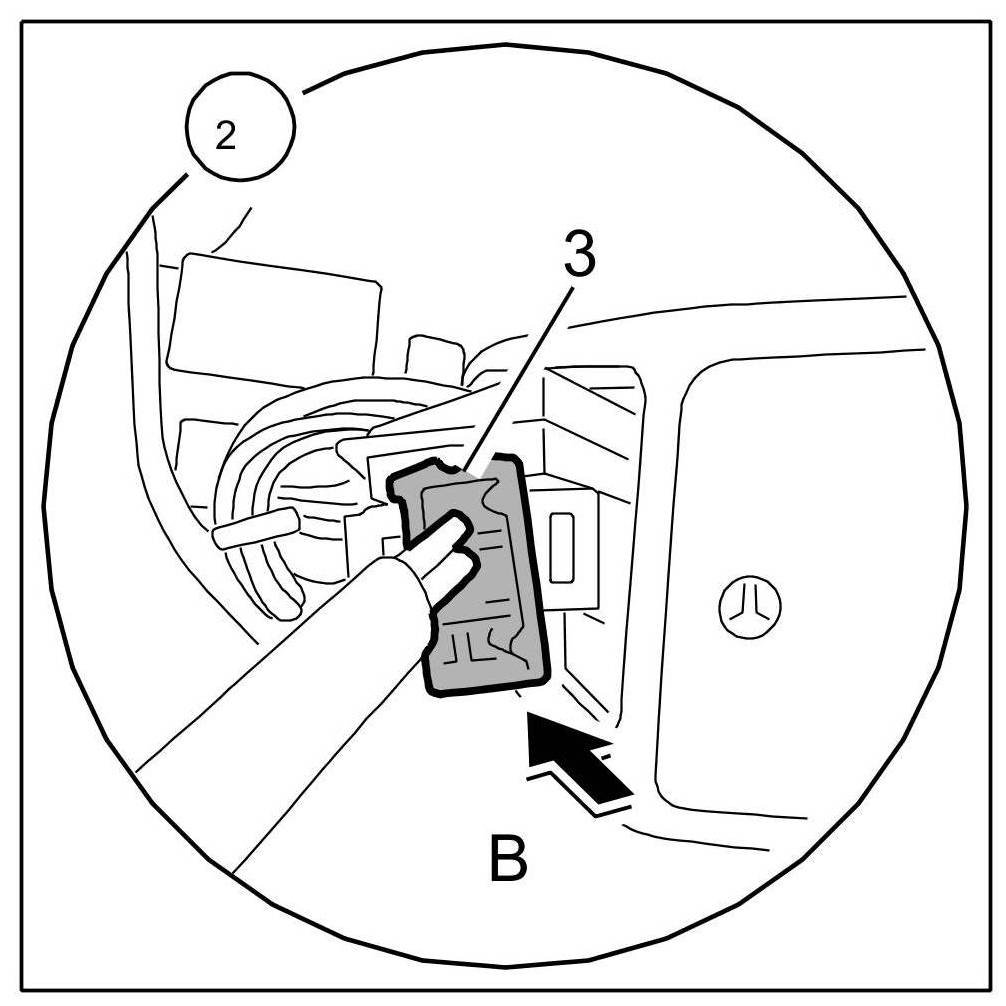 2

3

B