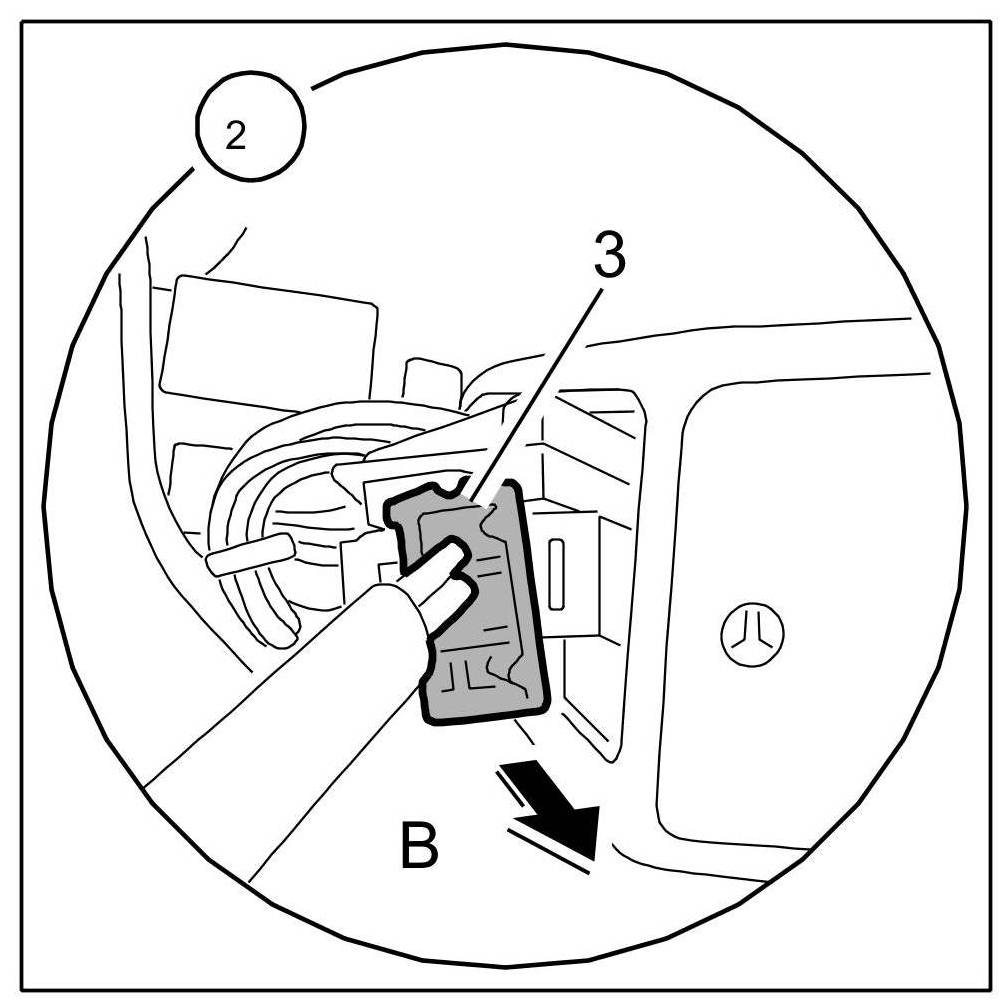 2
3
B