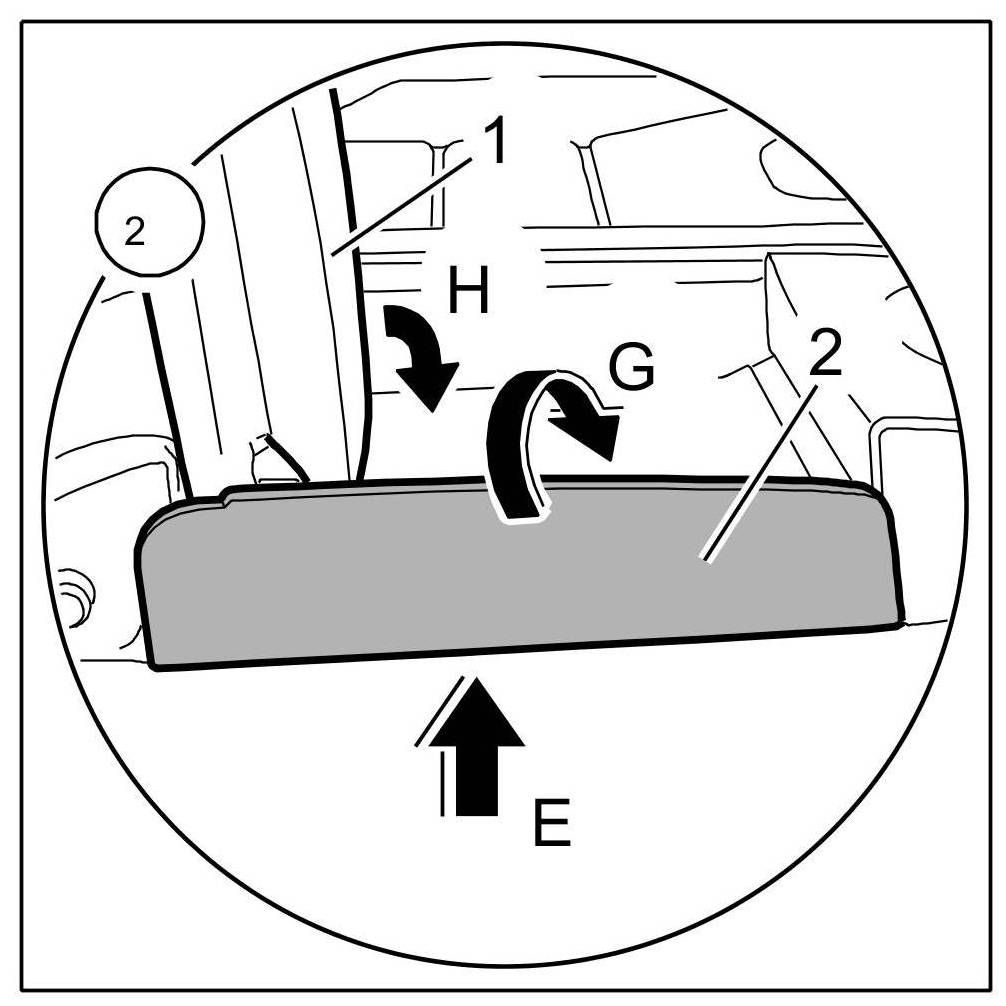 2
1
H
G
2
E