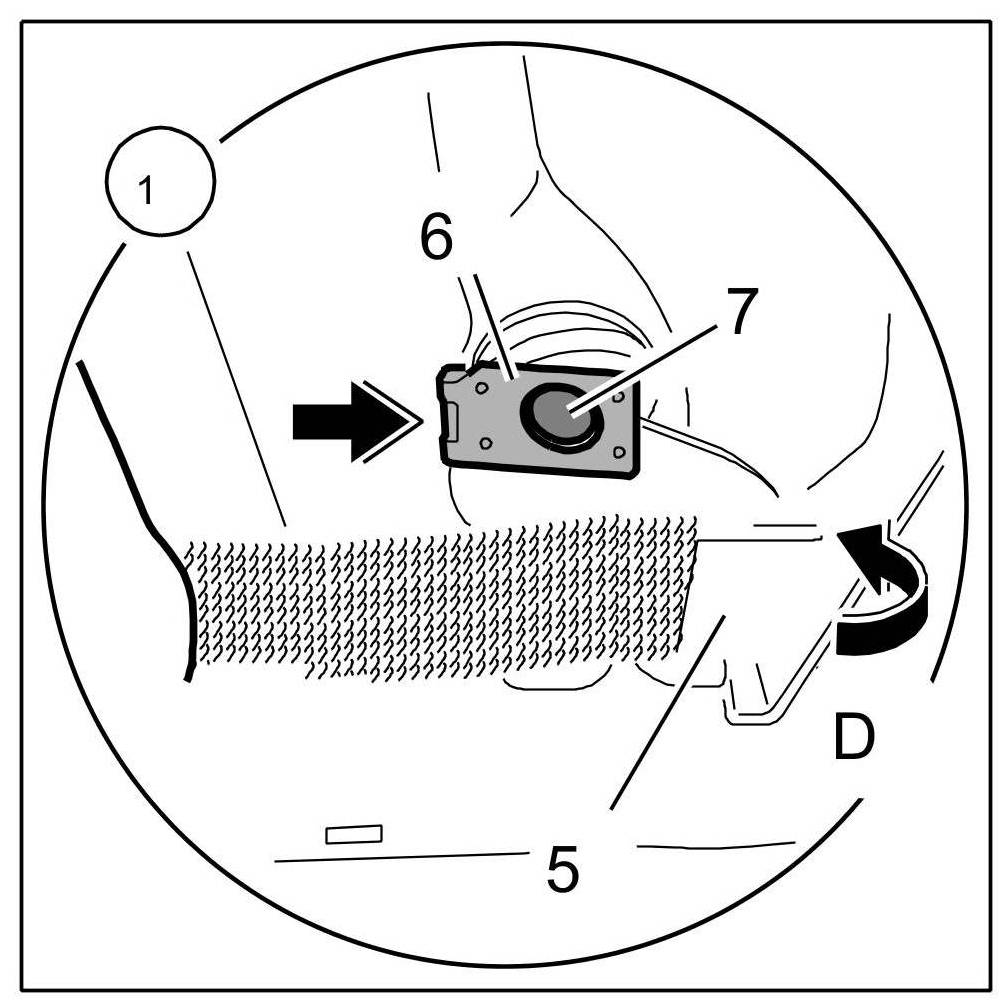 1
6
7
D
5