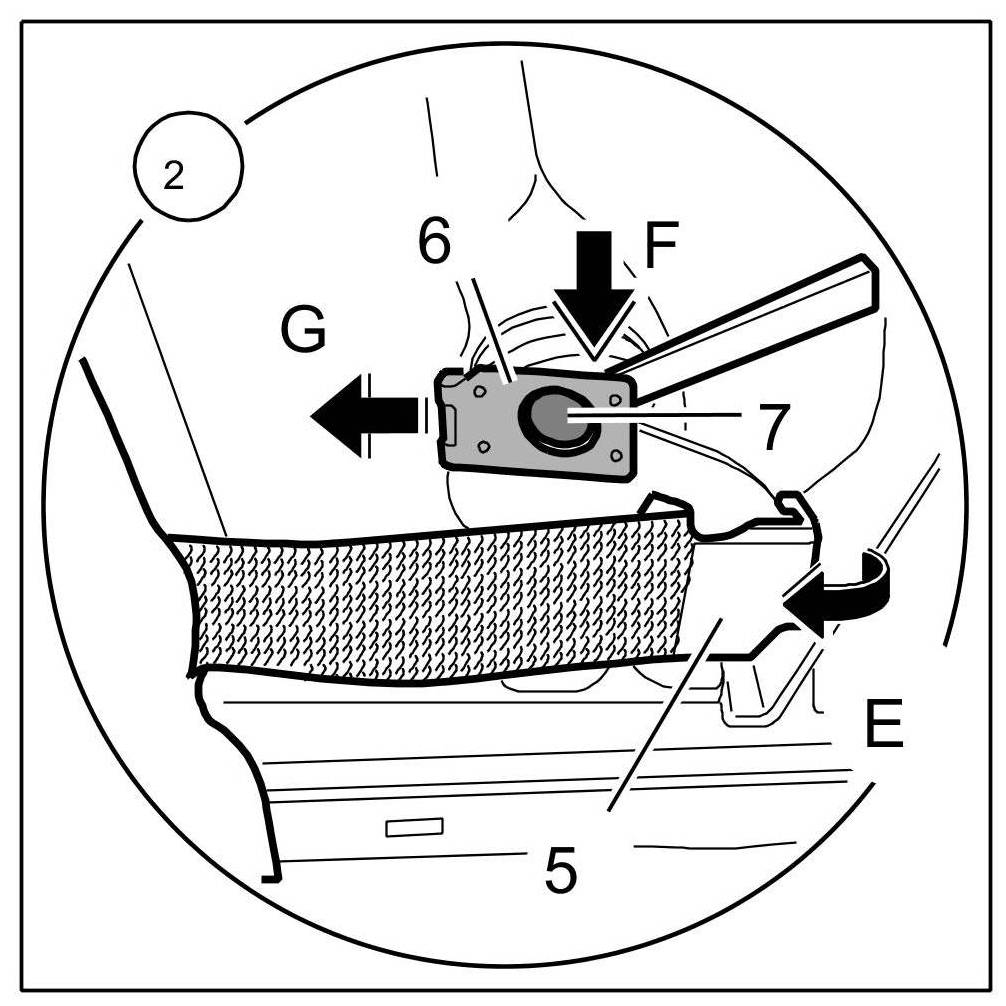 2
6
F
G
7
E
5