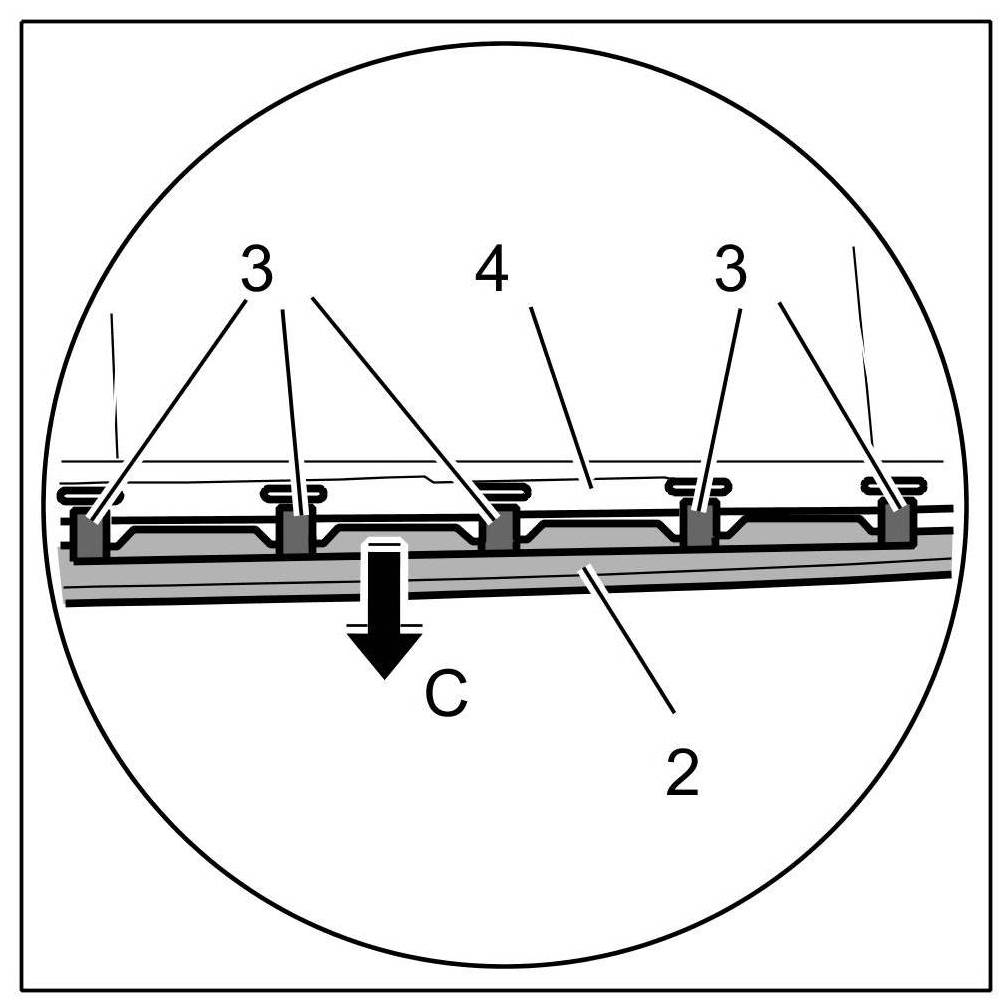 3
4
3
C
2