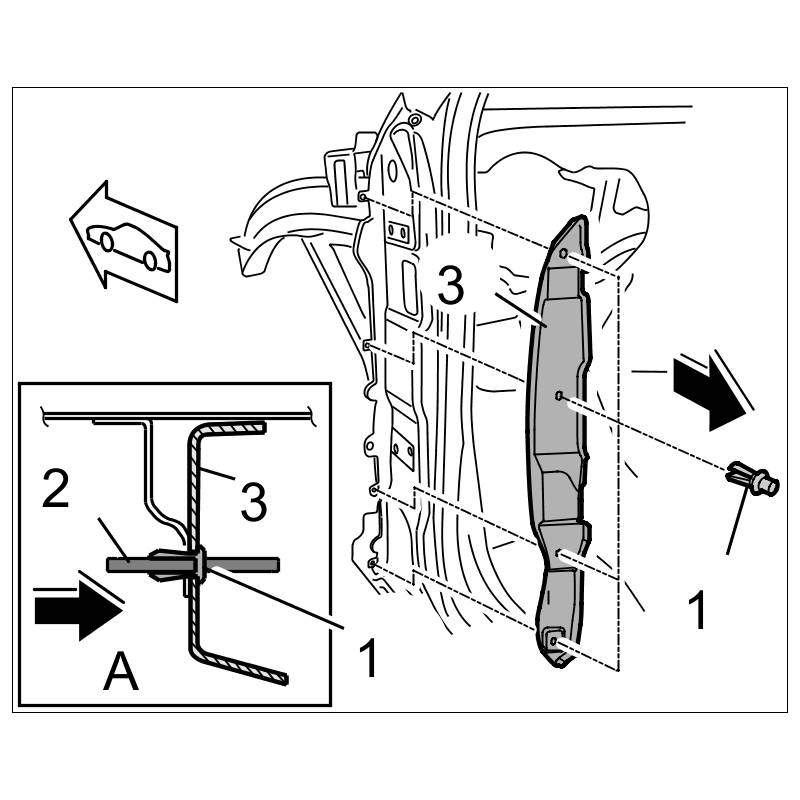 3
1
2
3
1
A