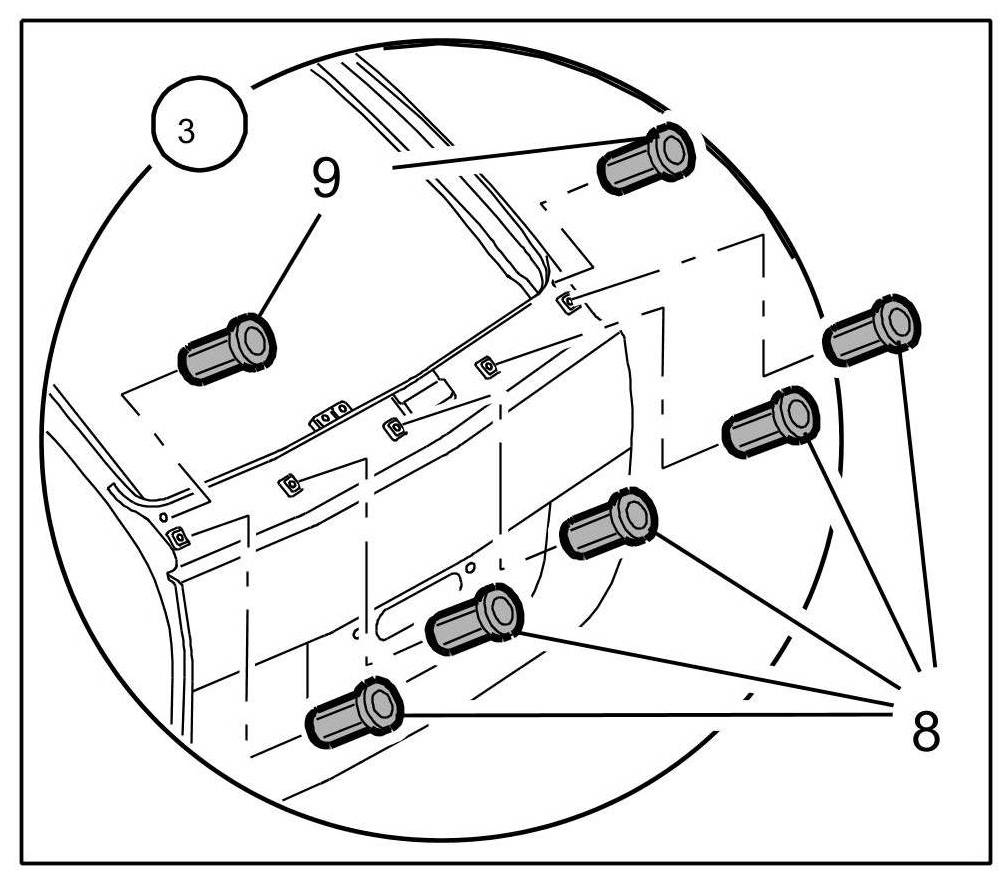 3

9

8