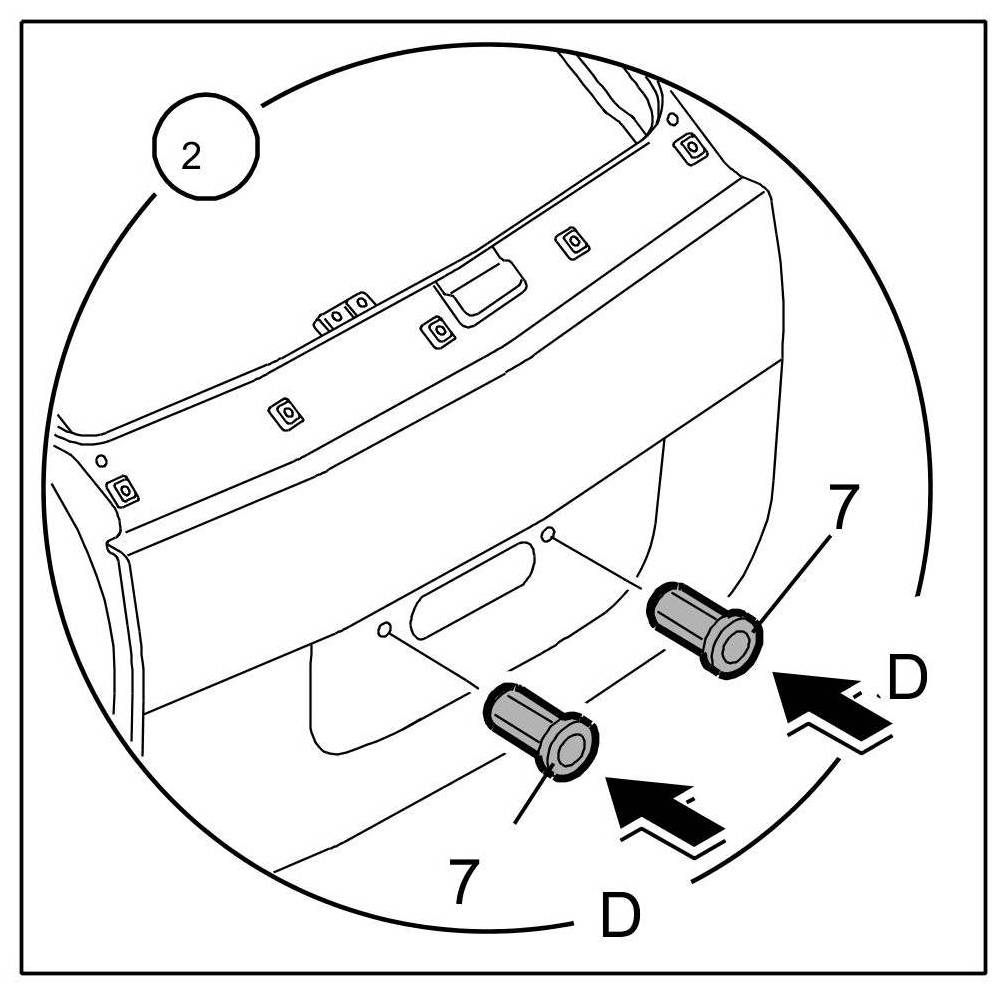 2

7

D

7

D