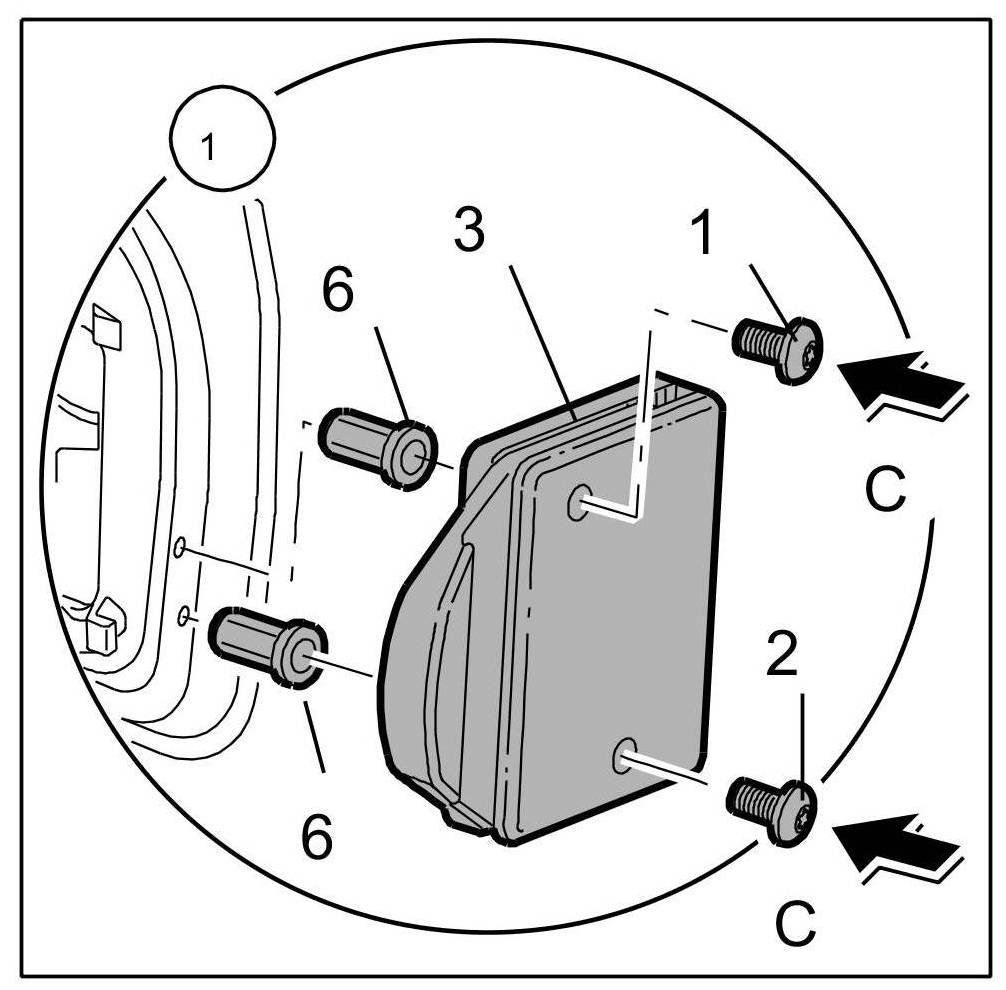 1
3
1
6
C
2
6
C