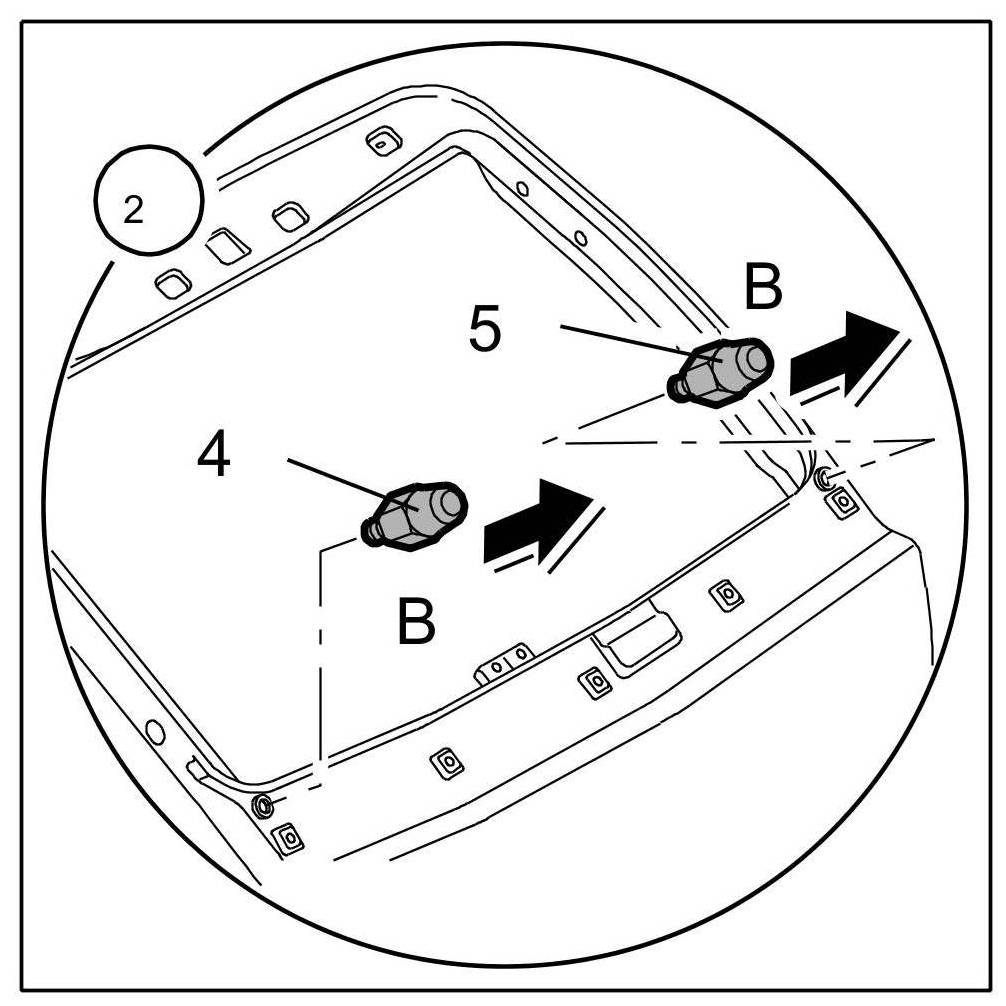 2
B
5
4
B