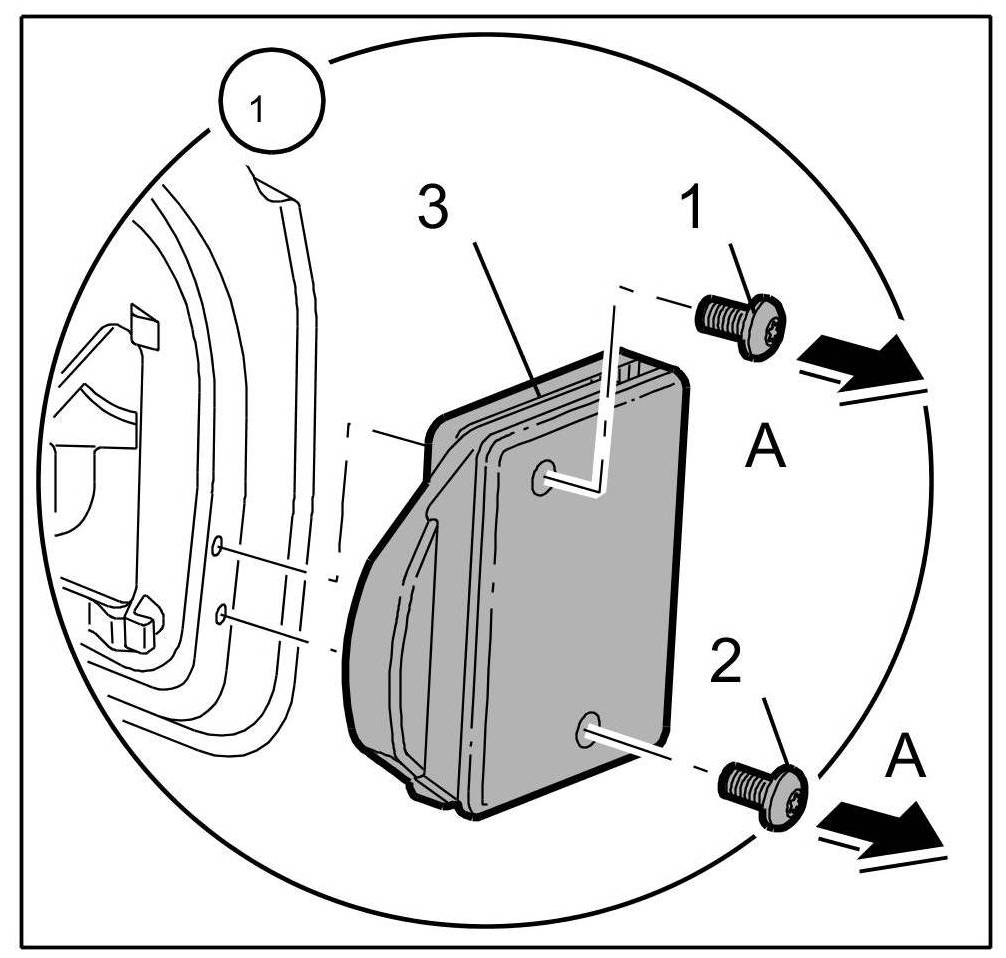 1
3
1
A
2
A