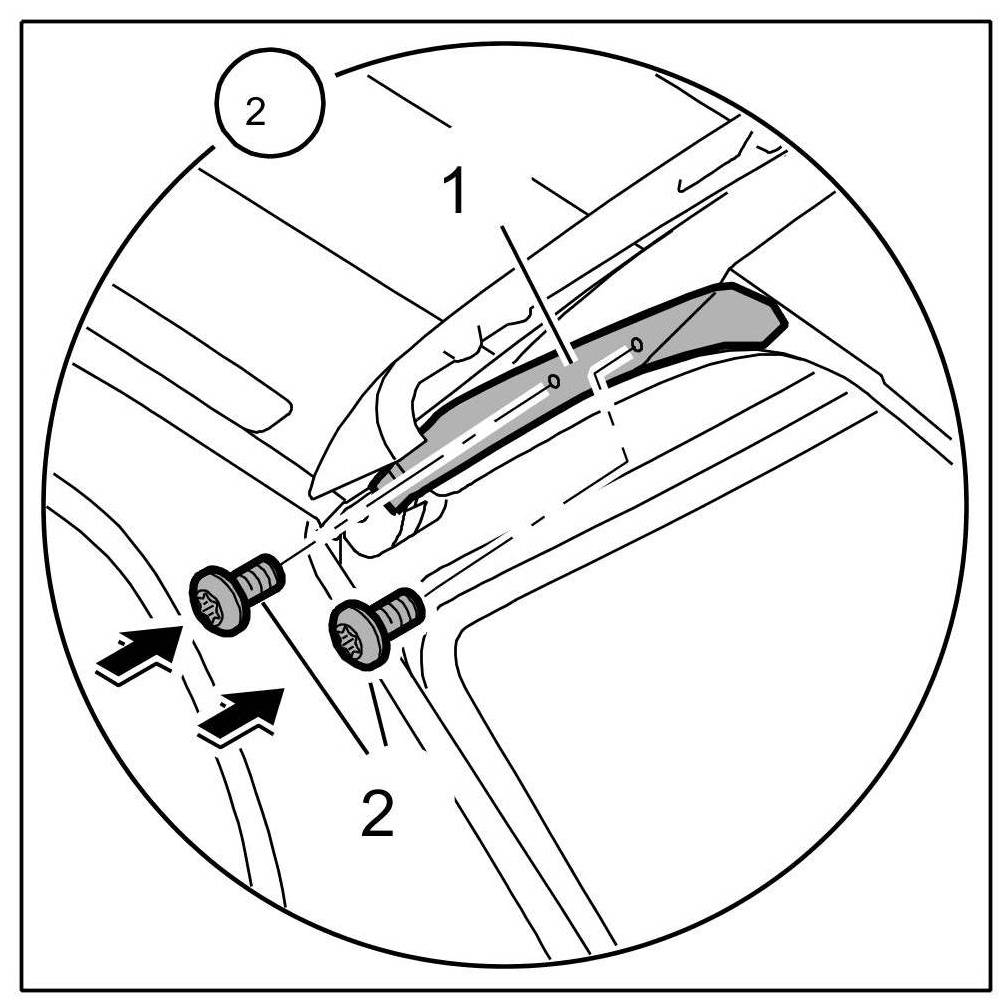 2
1
2