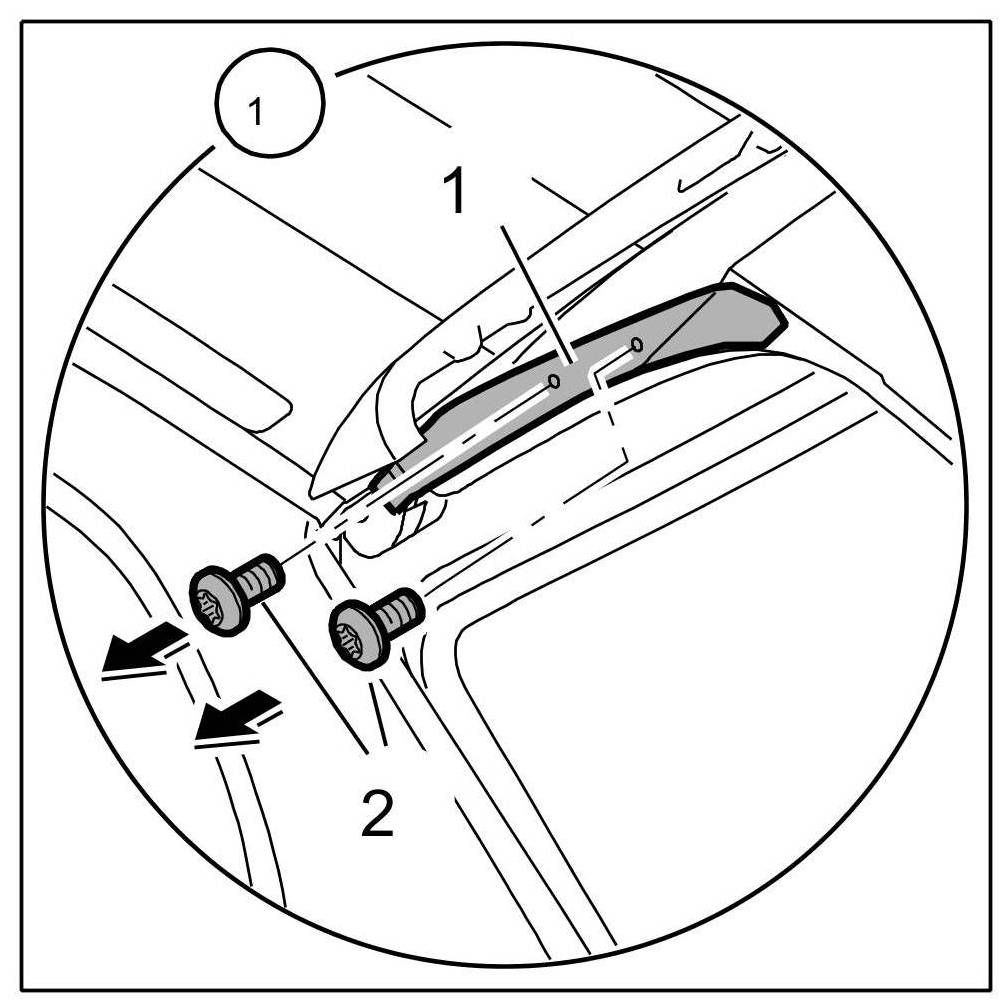 1

1

2