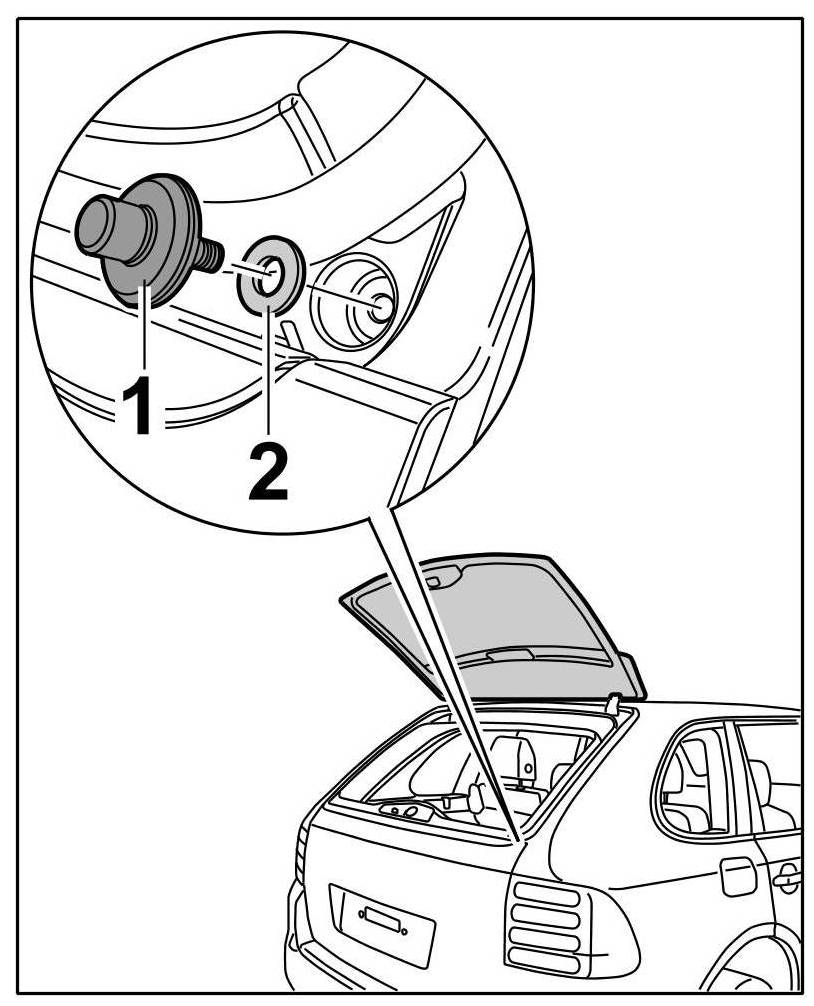 1
2