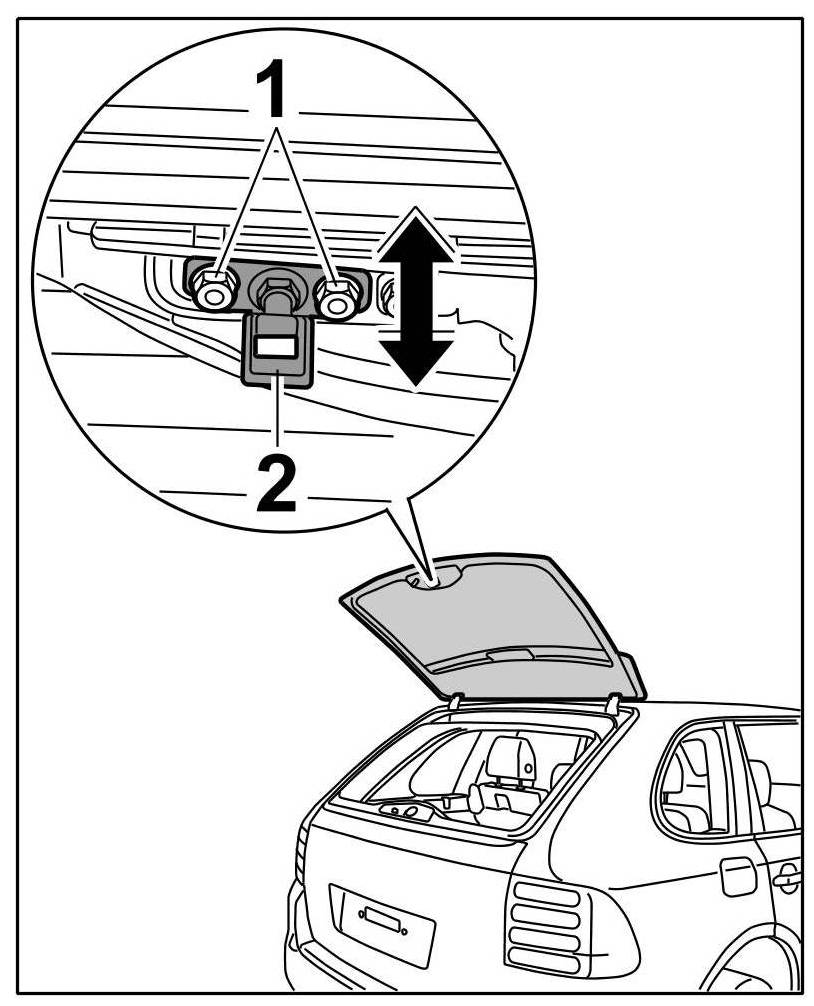 1
2