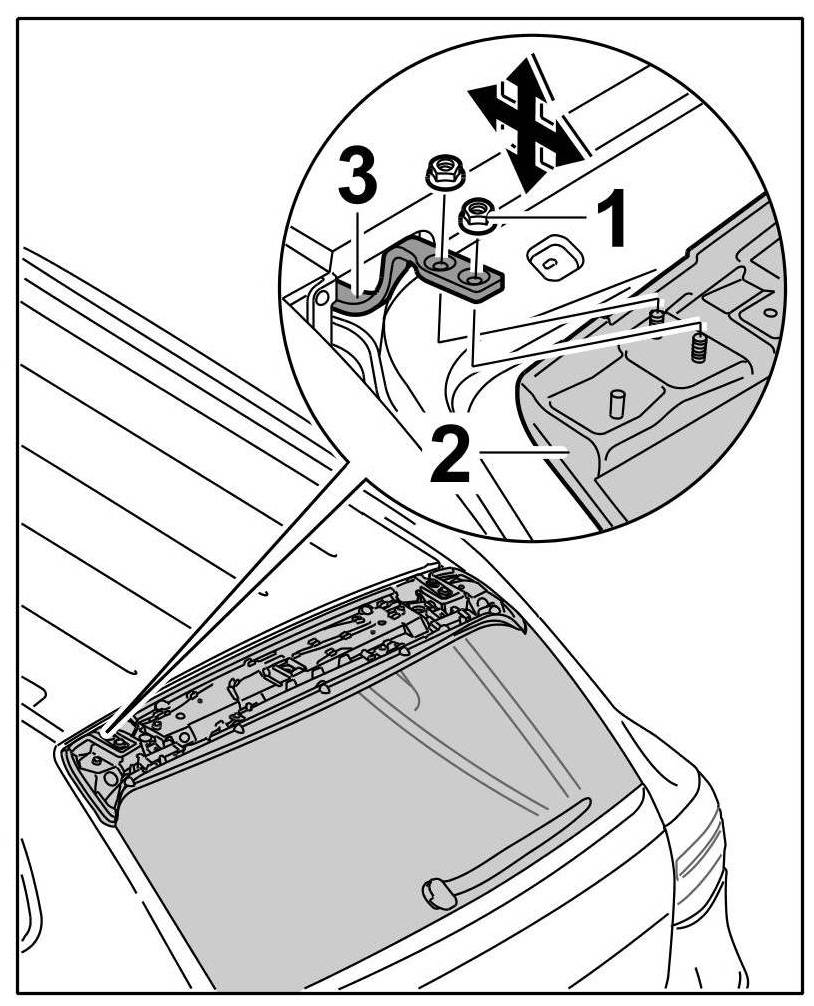 3
1
2