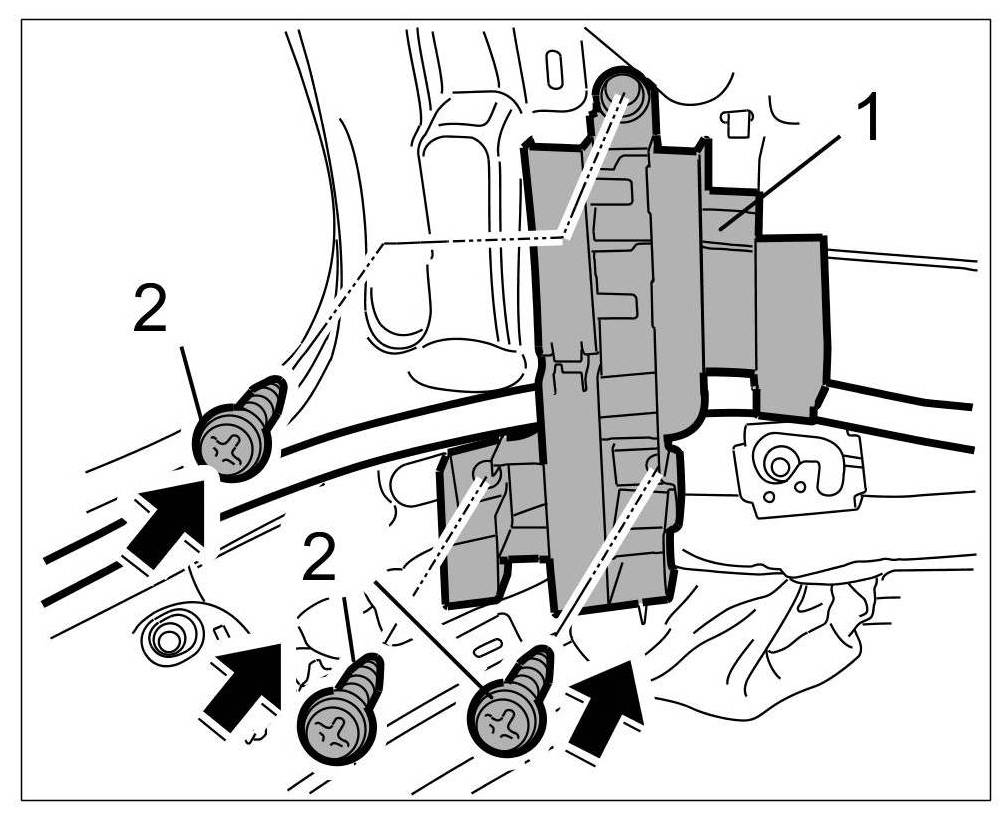 1
2
2