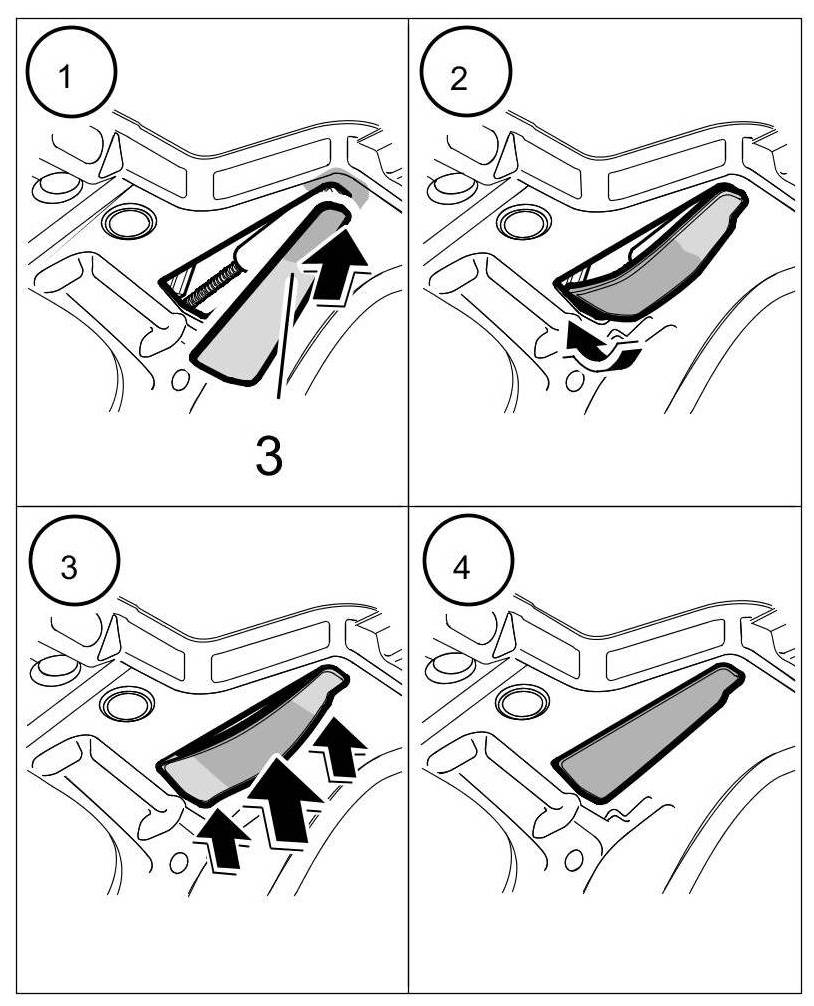 1

3

2

3

4