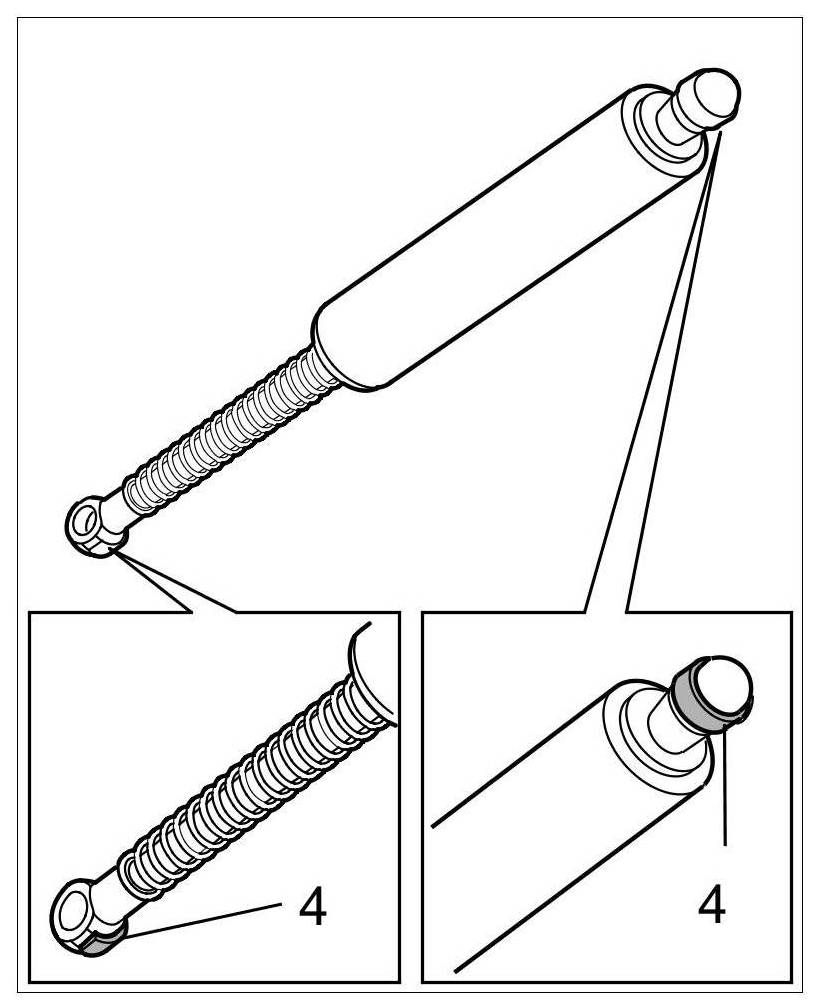 4

4