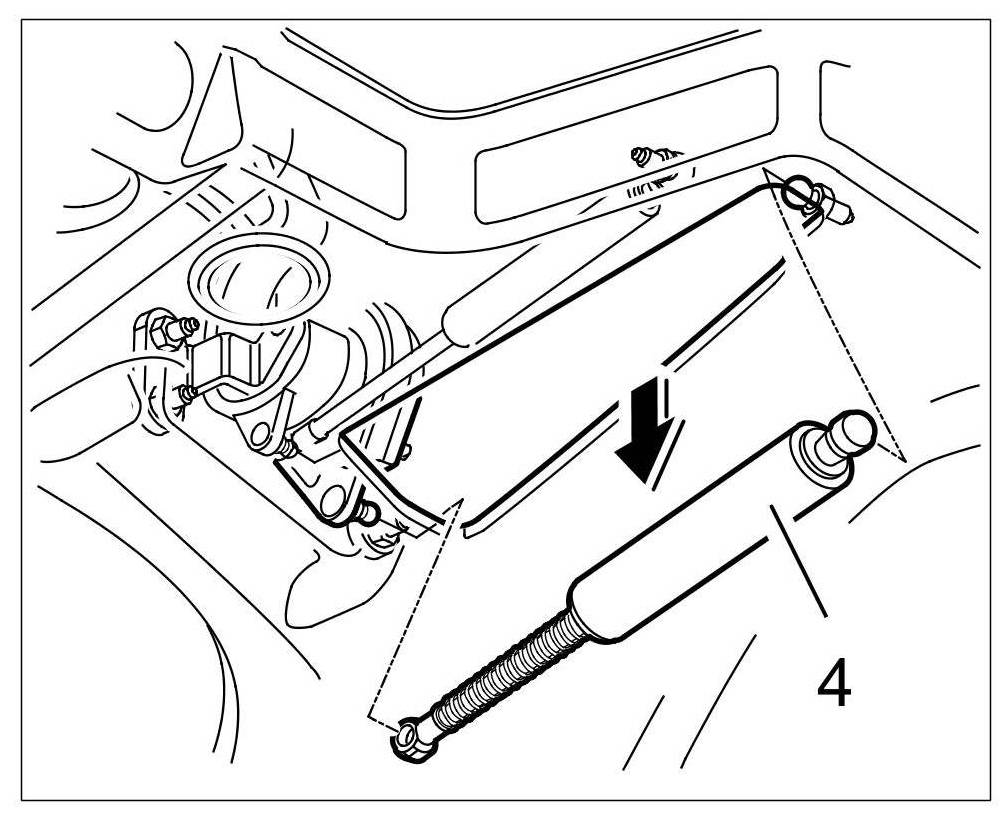 4