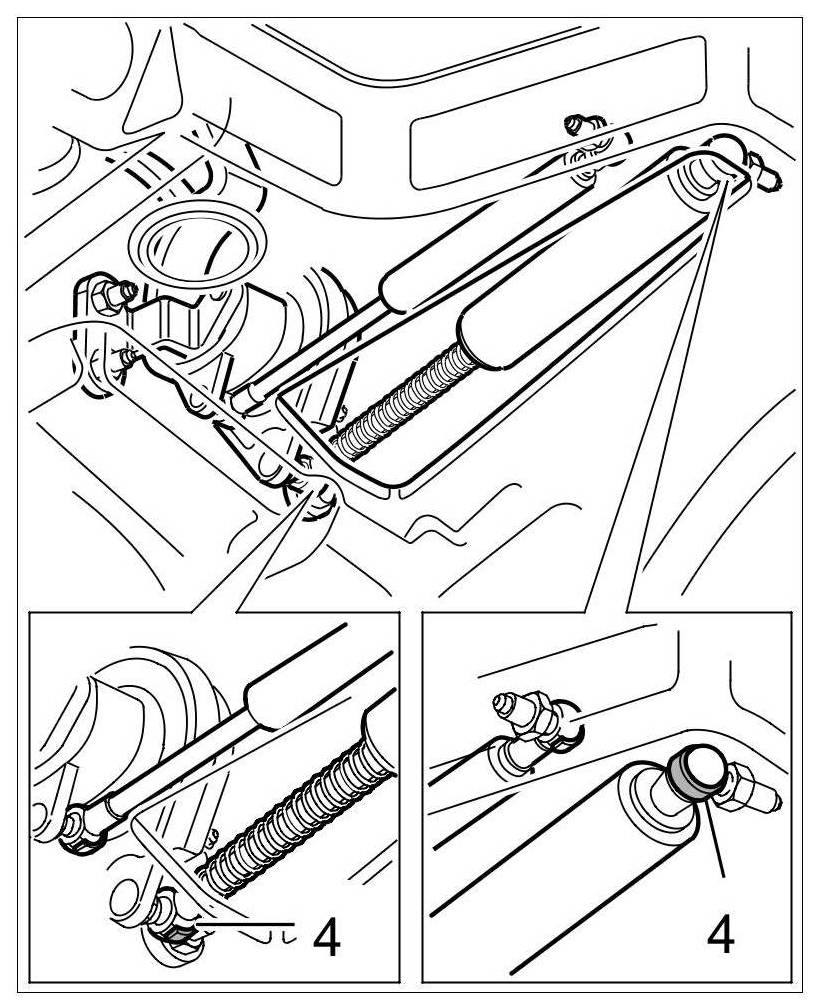 4

4