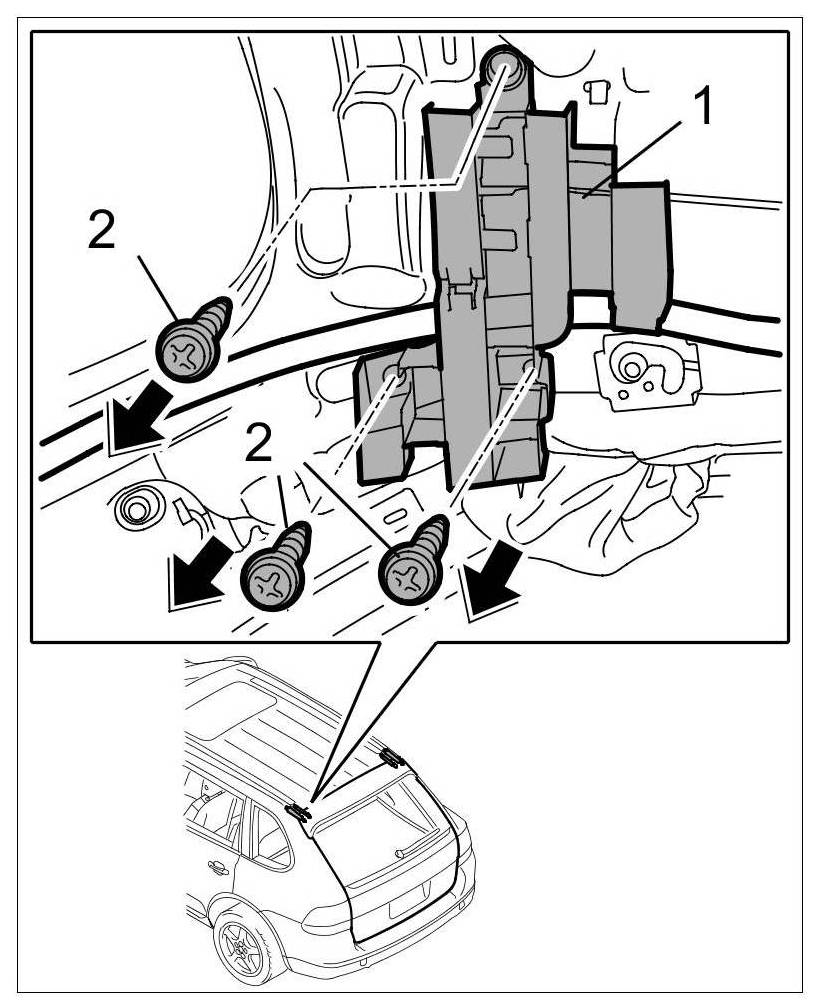 1
2
2