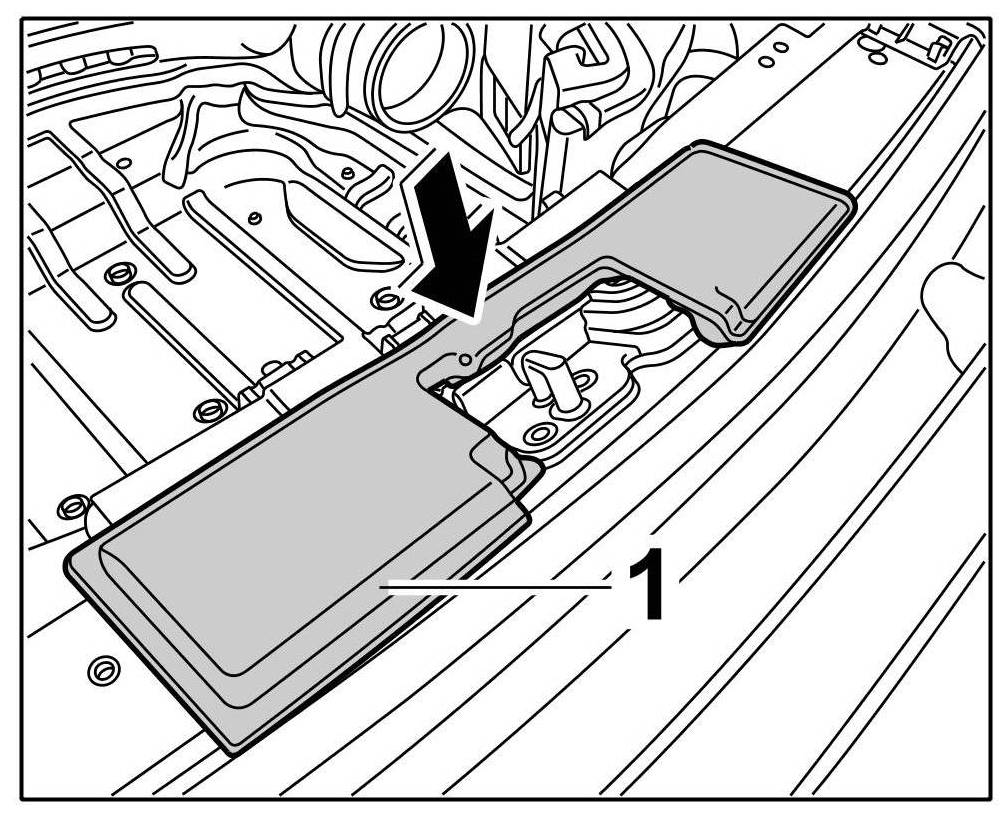 1