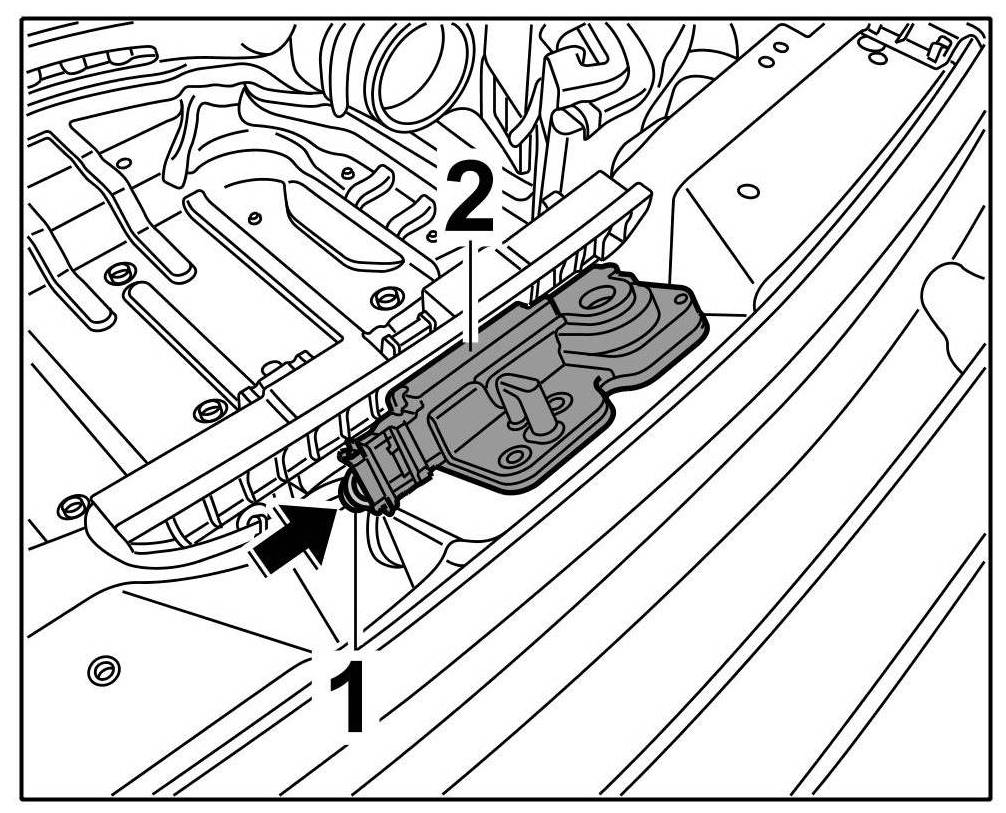 2
1