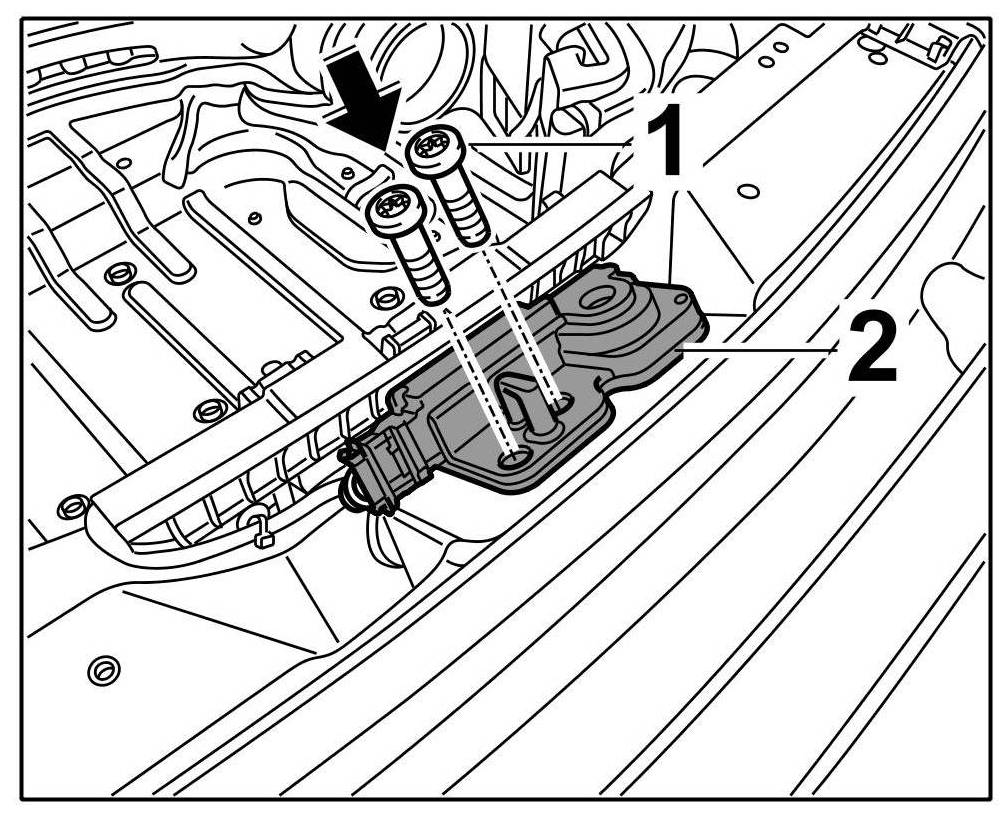 1
2