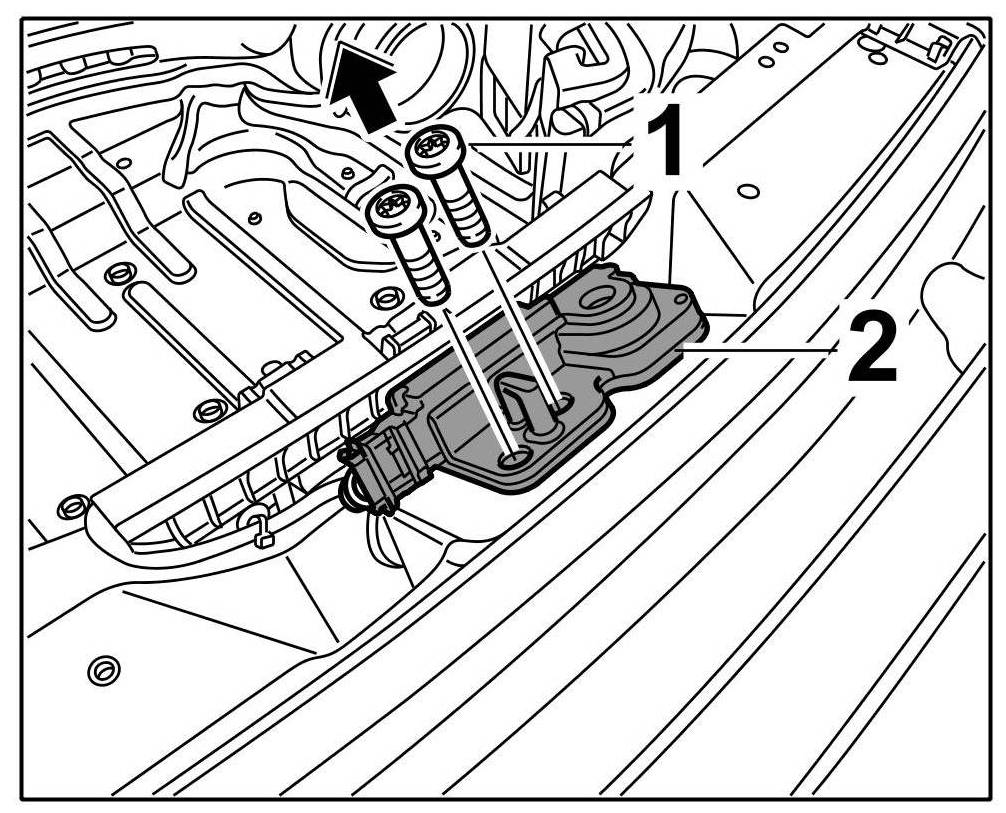 1
2