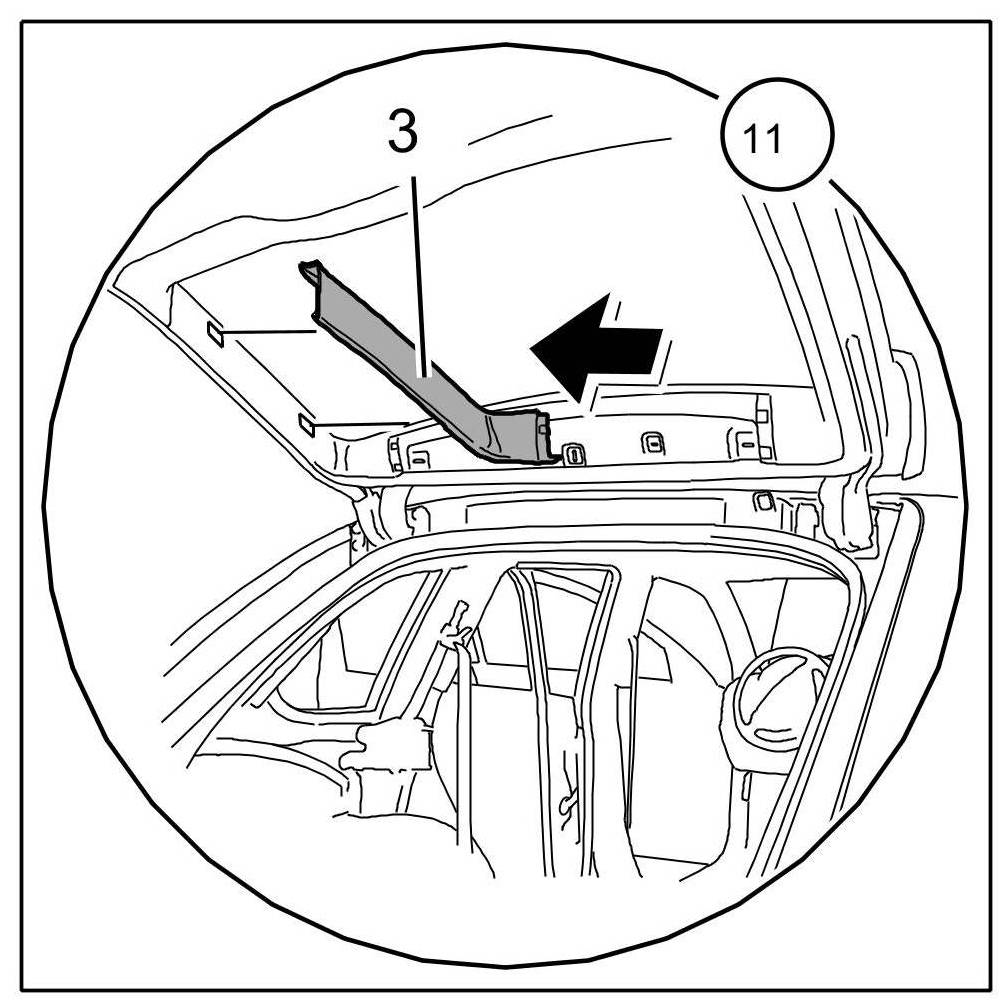 3
11