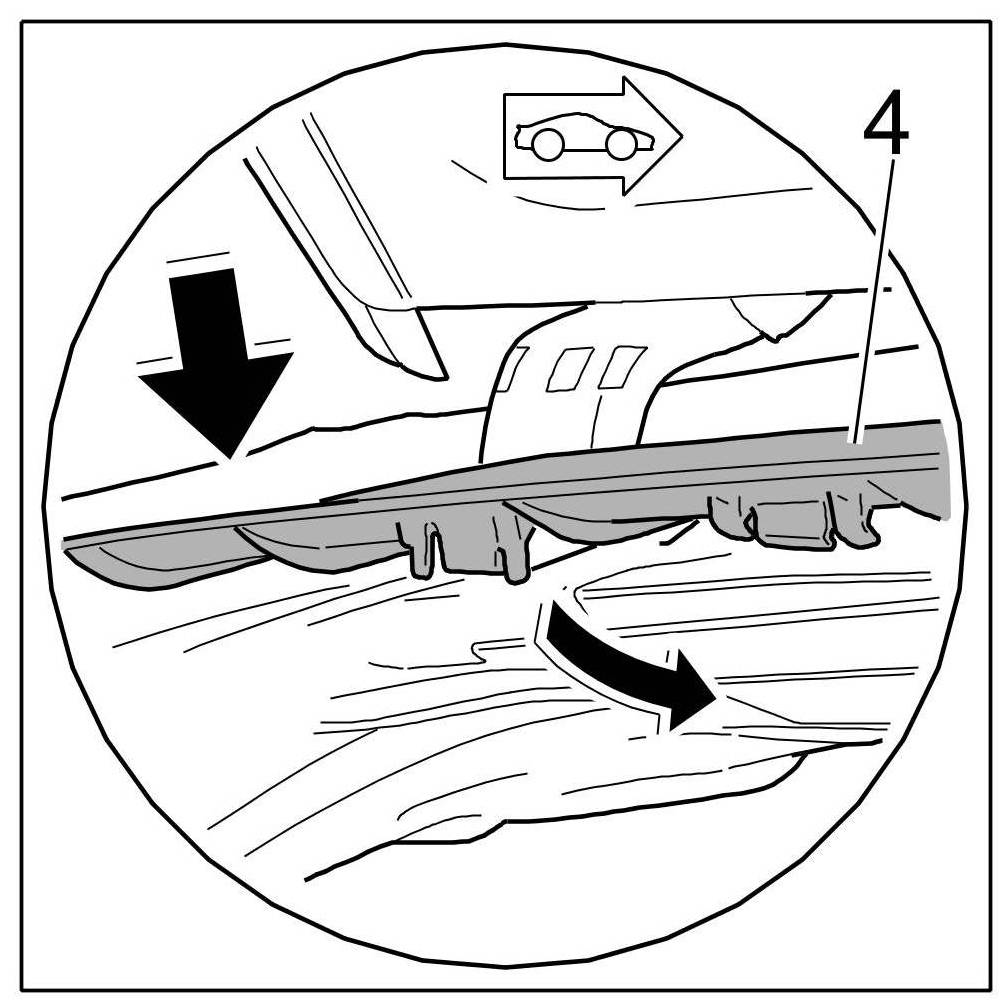 4