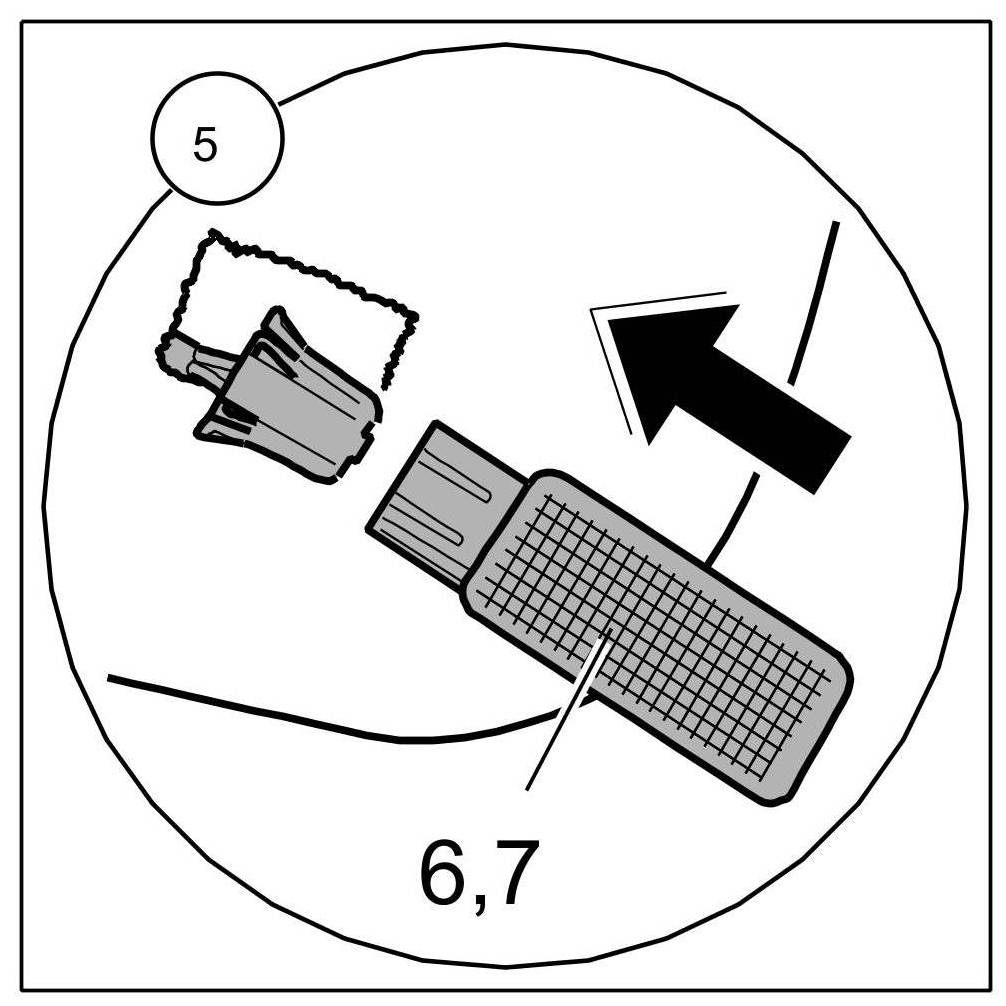 5

6,7