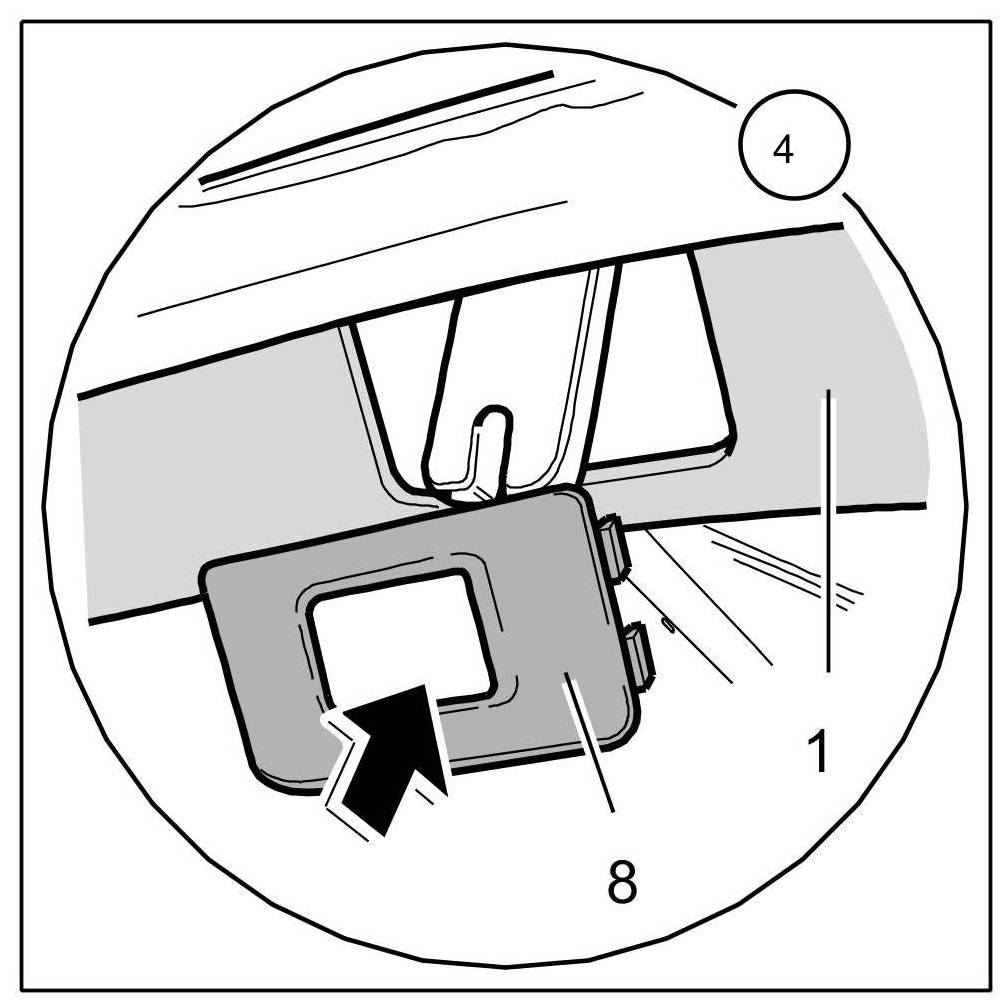 4

1

8