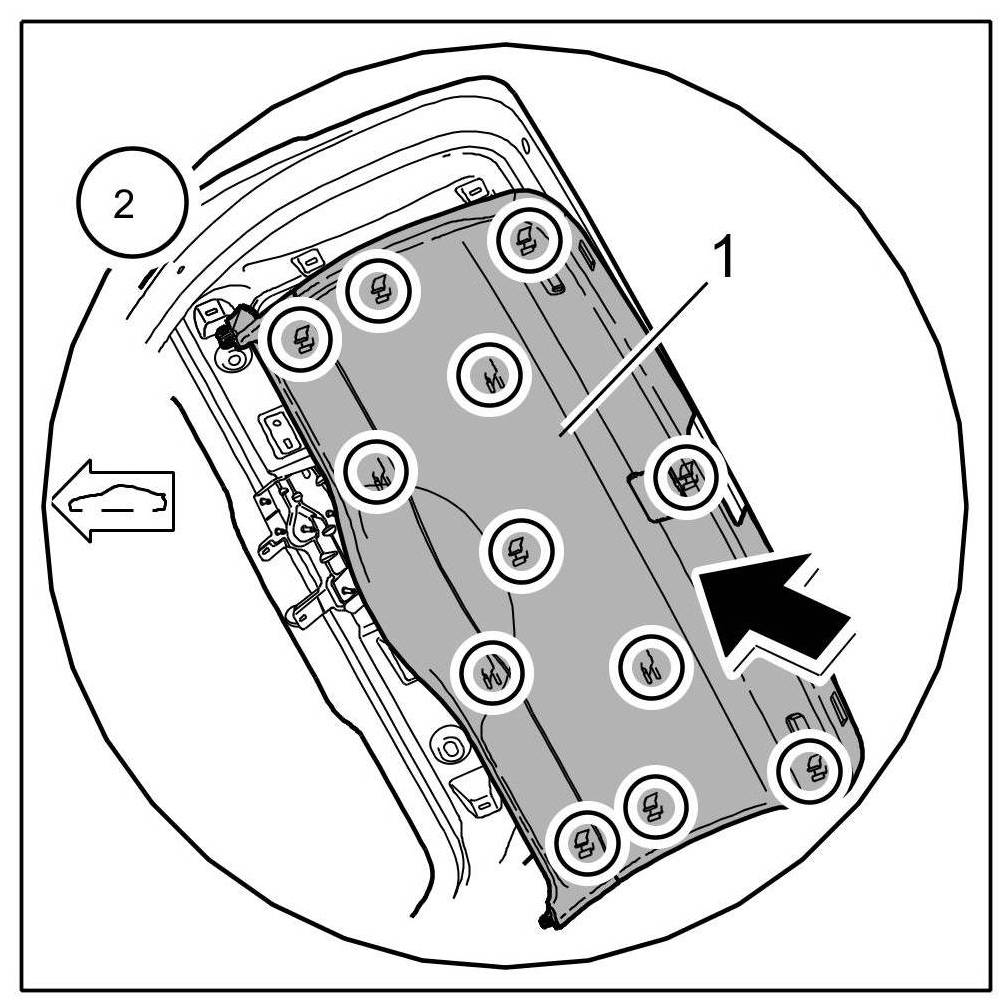 2

1