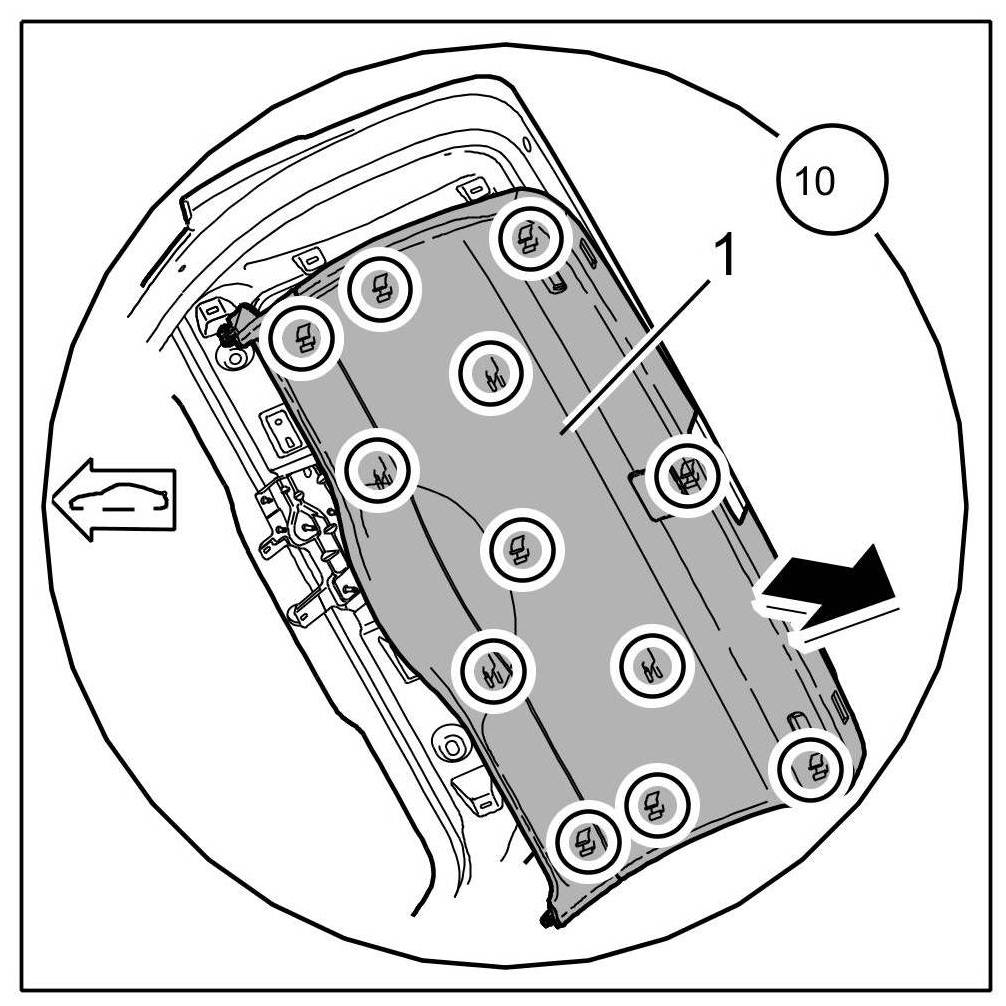 10

1