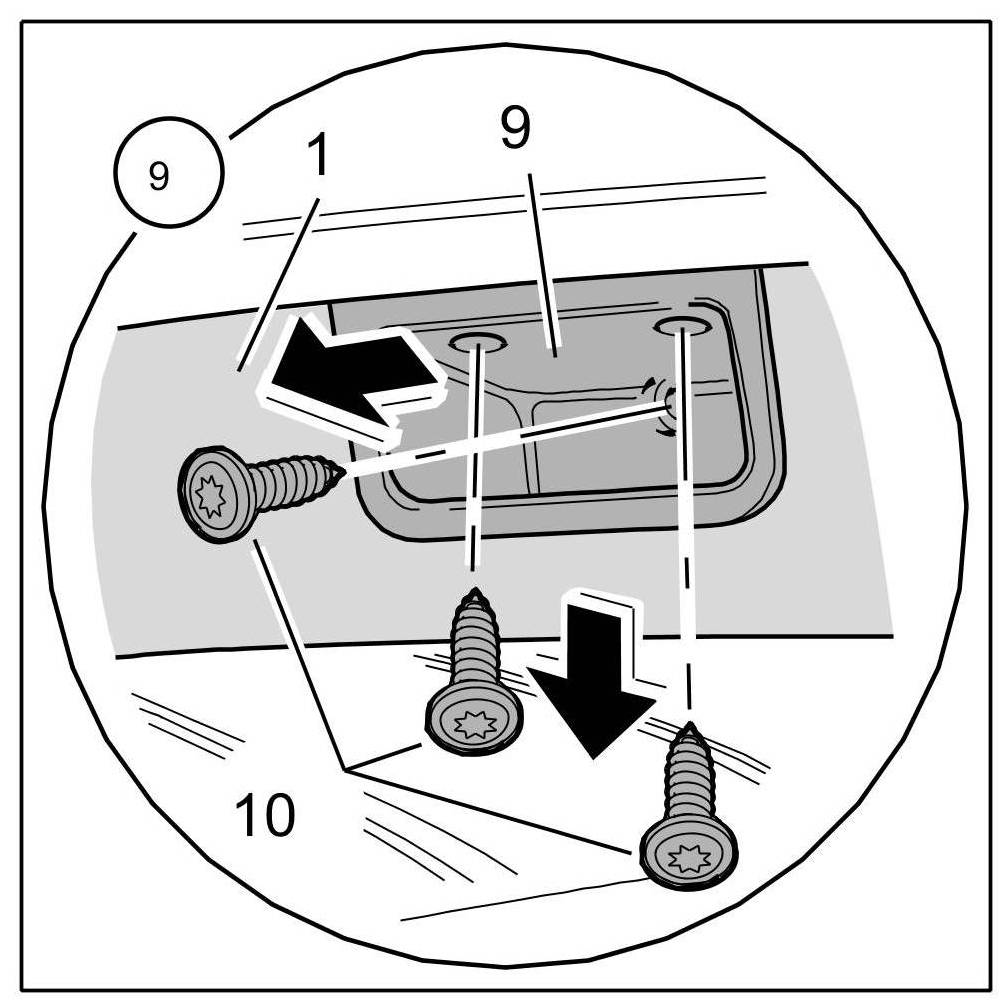 9
1
9
10