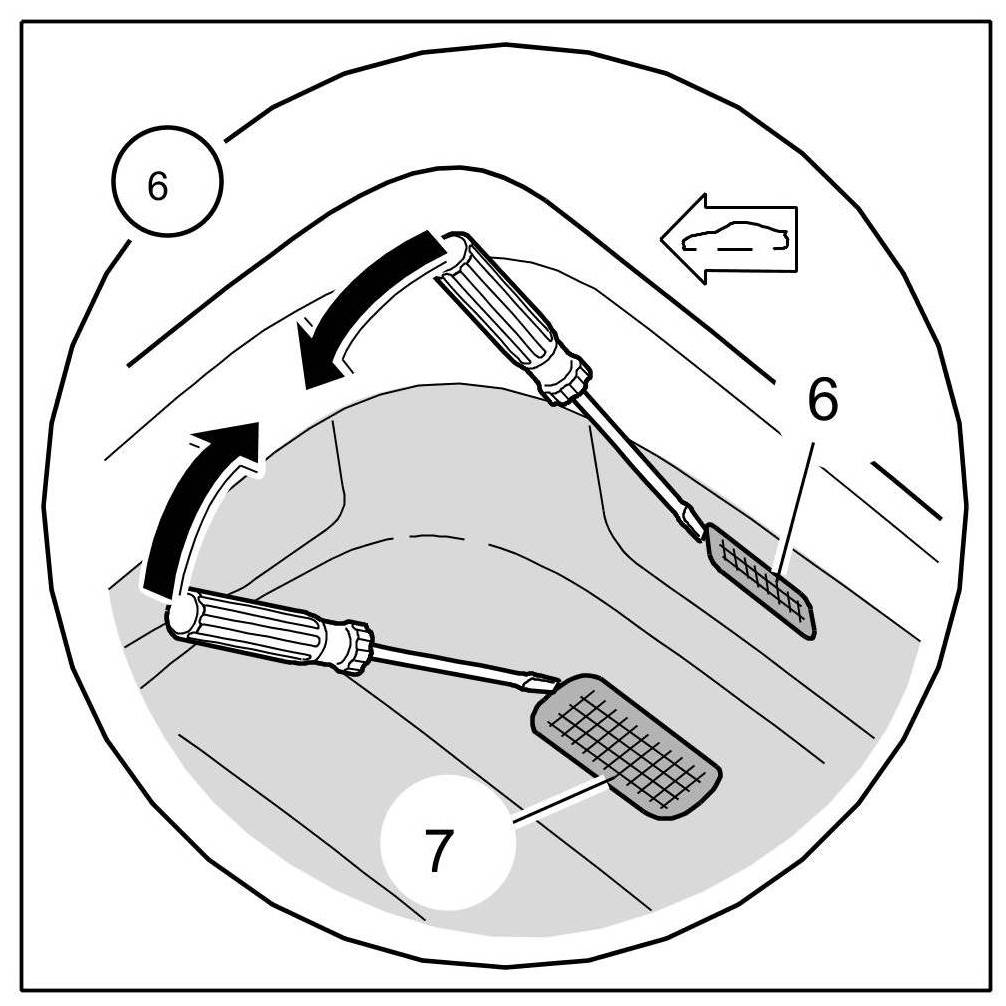 6

6

7