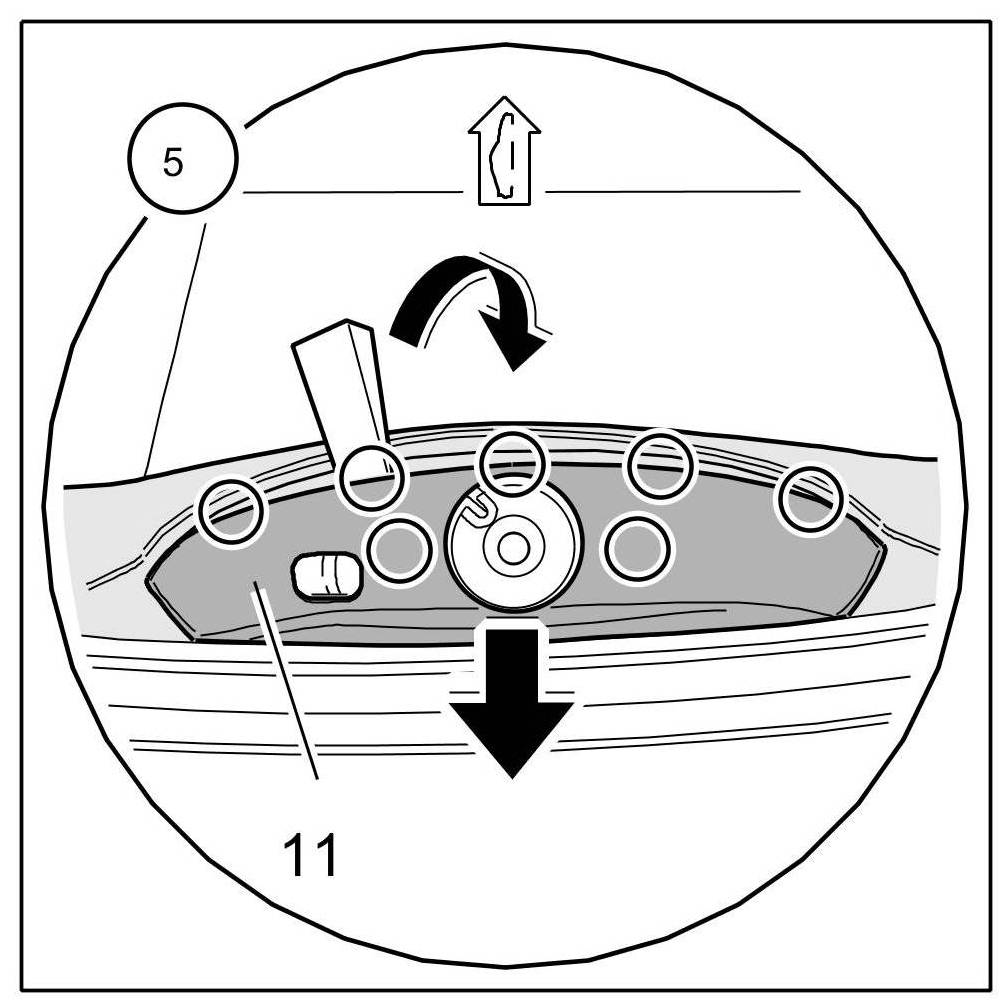 5

11