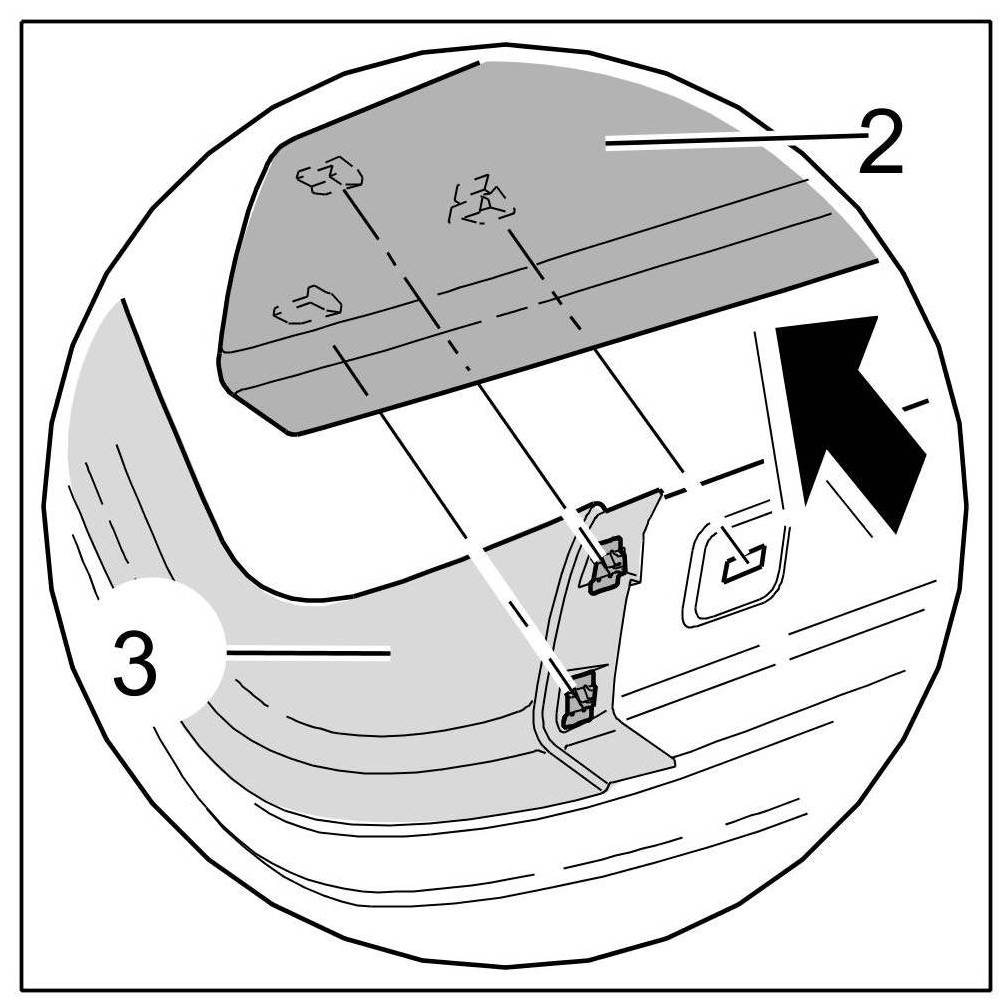 2

3