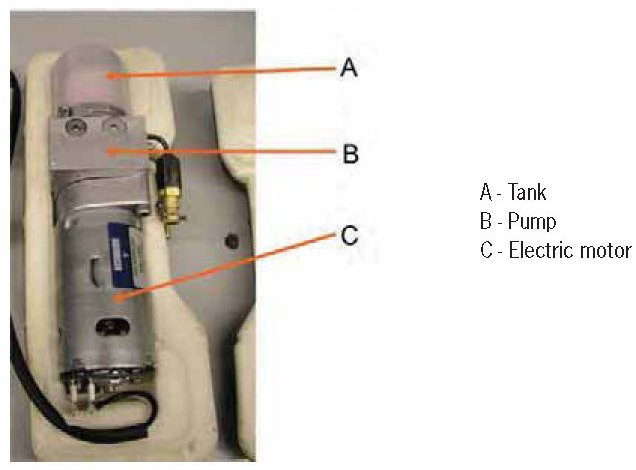 A
B
C

A - Tank
B - Pump
C - Electric motor