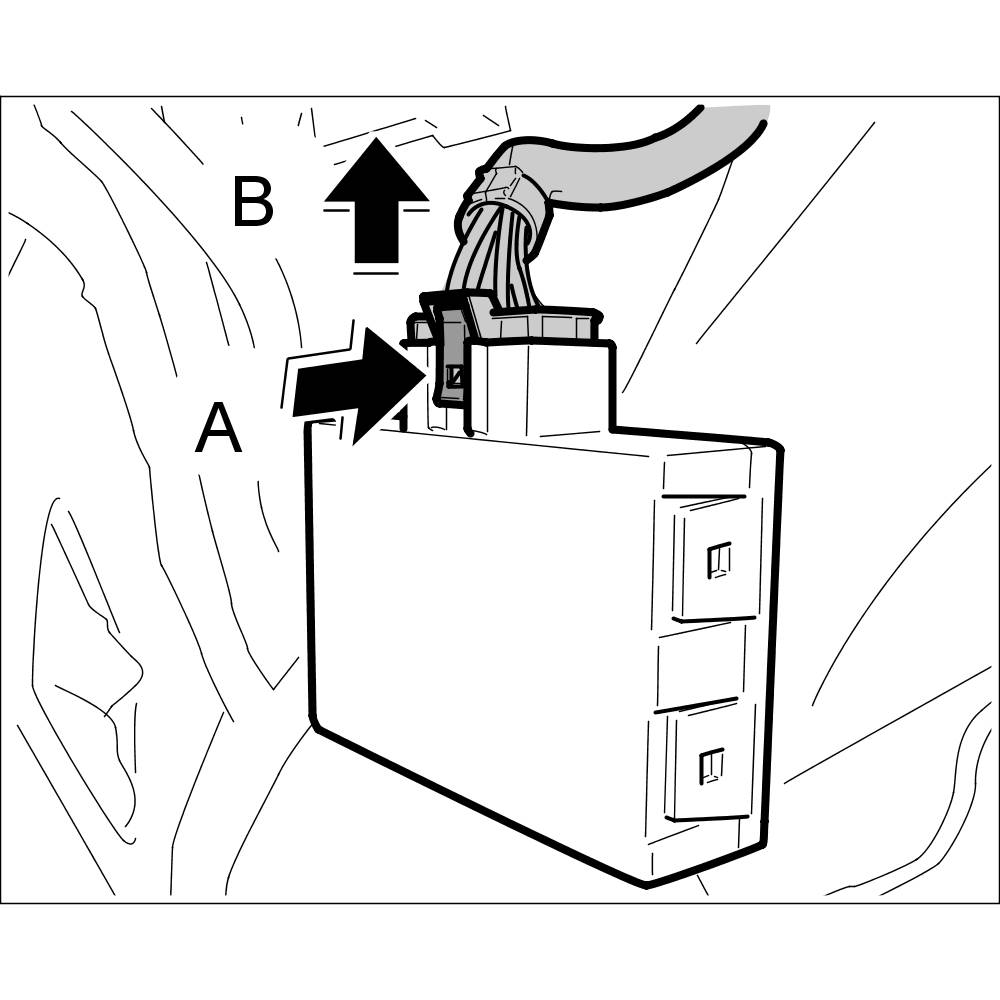 B

A