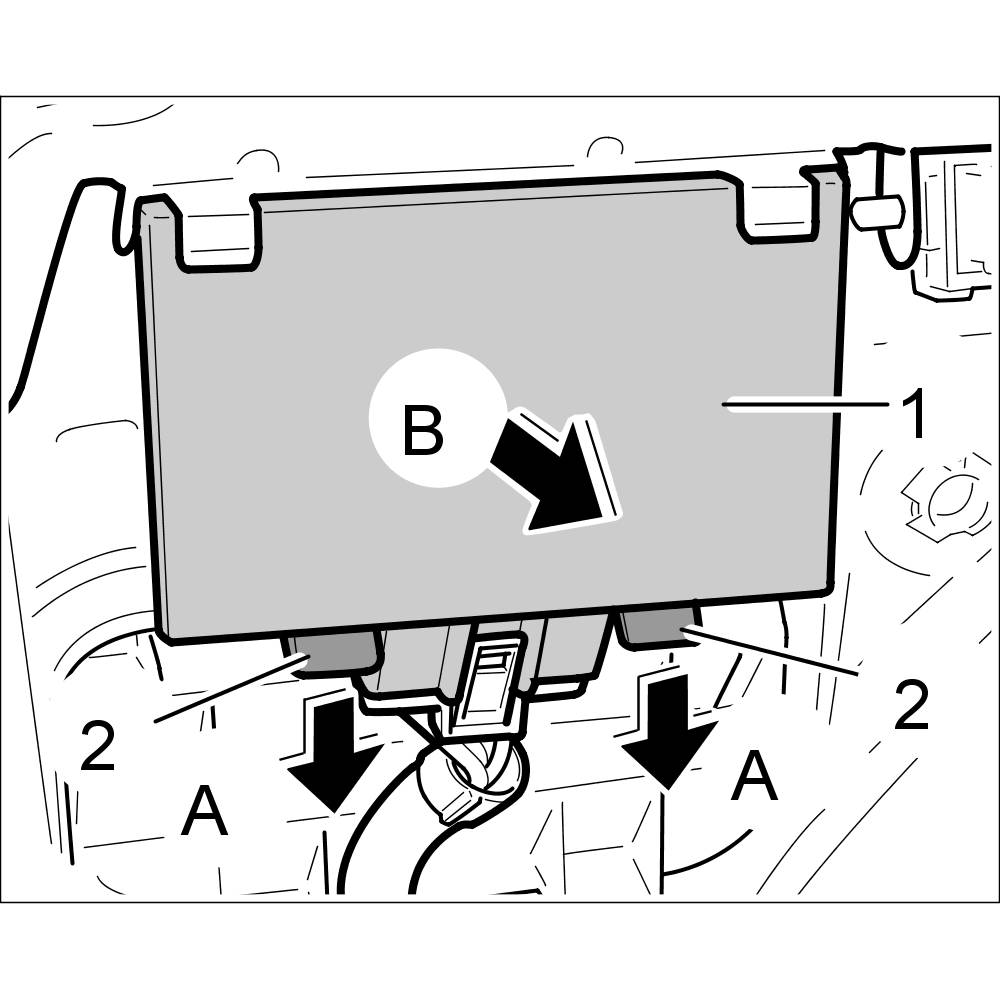 B
1
2
2
A
A