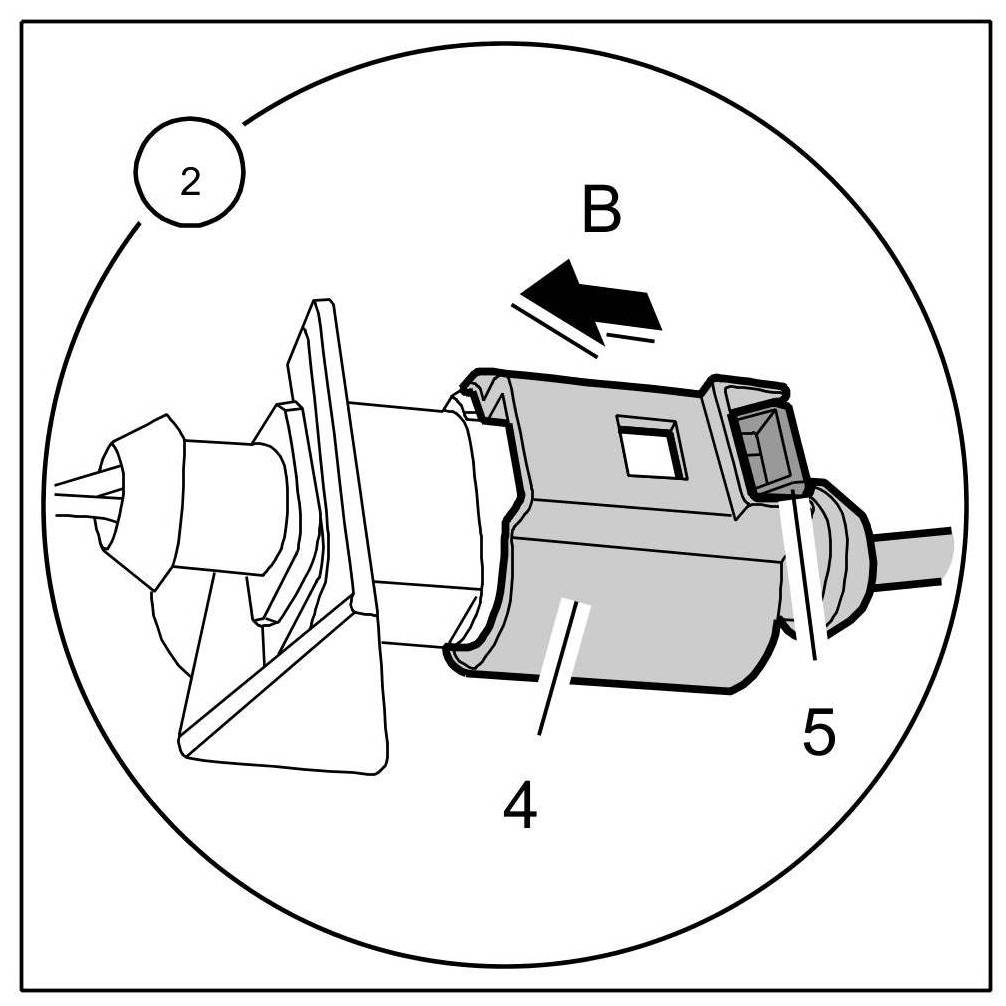 2

B

5

4