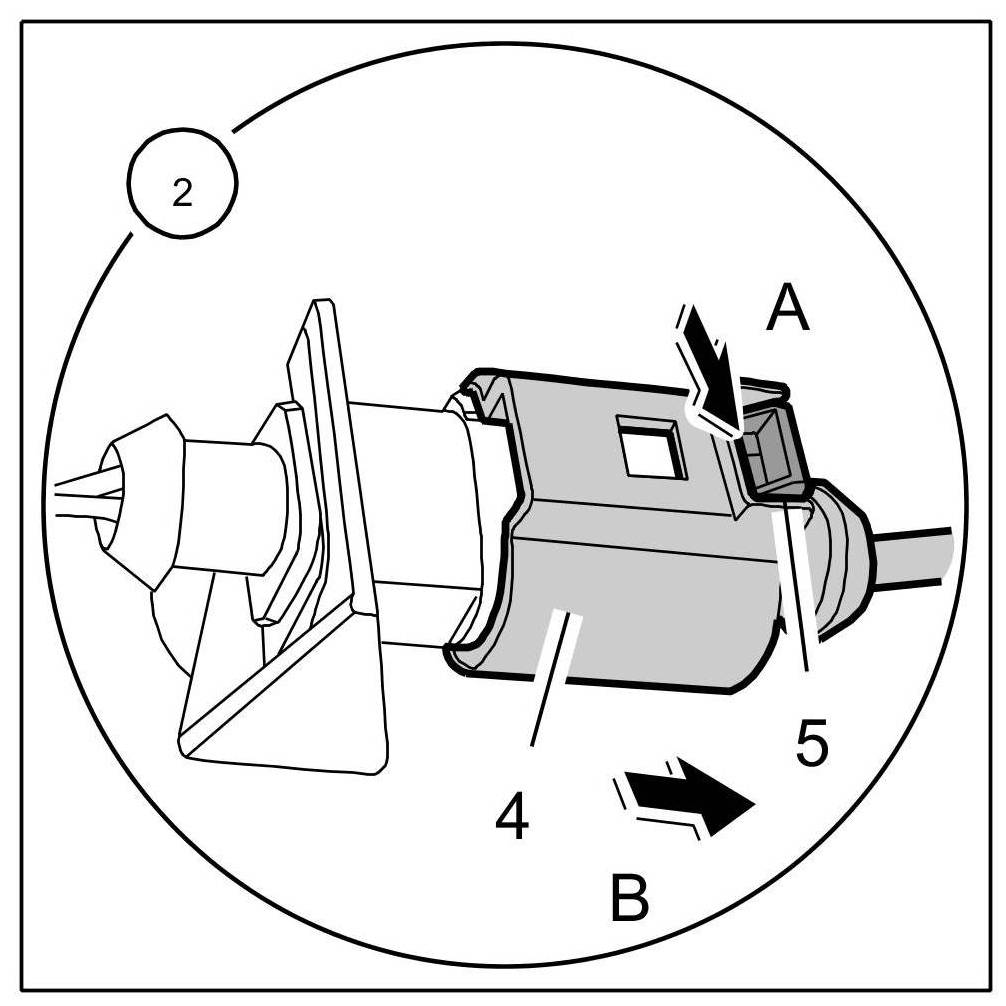 2
A
5
4
B