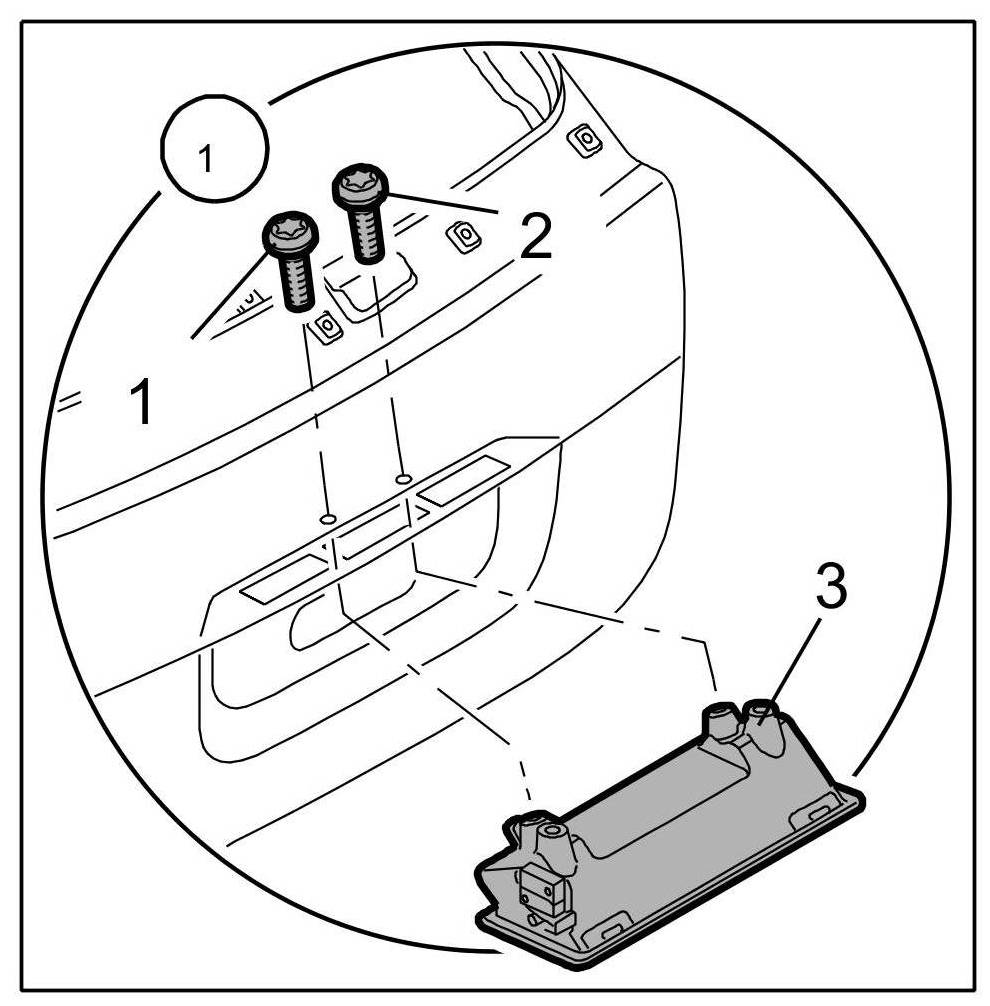 1
2
1
3