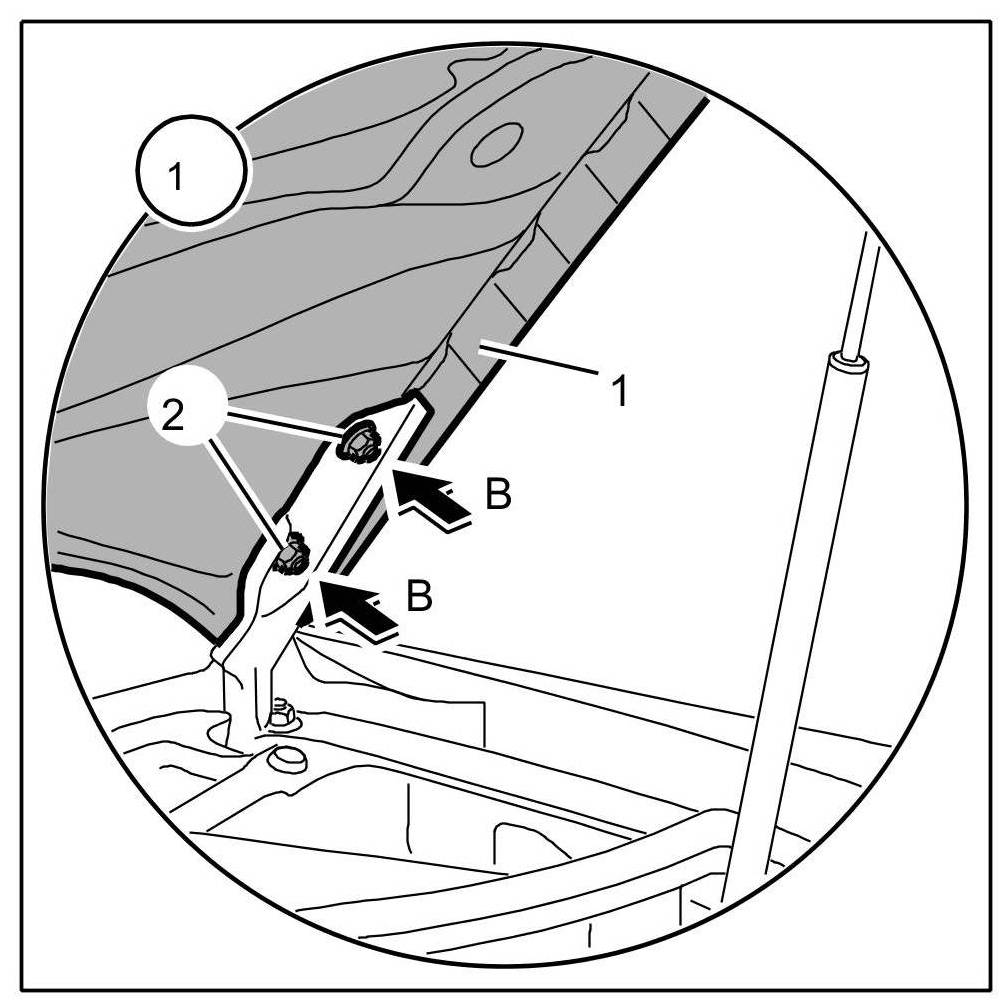 1

1

2

B

B