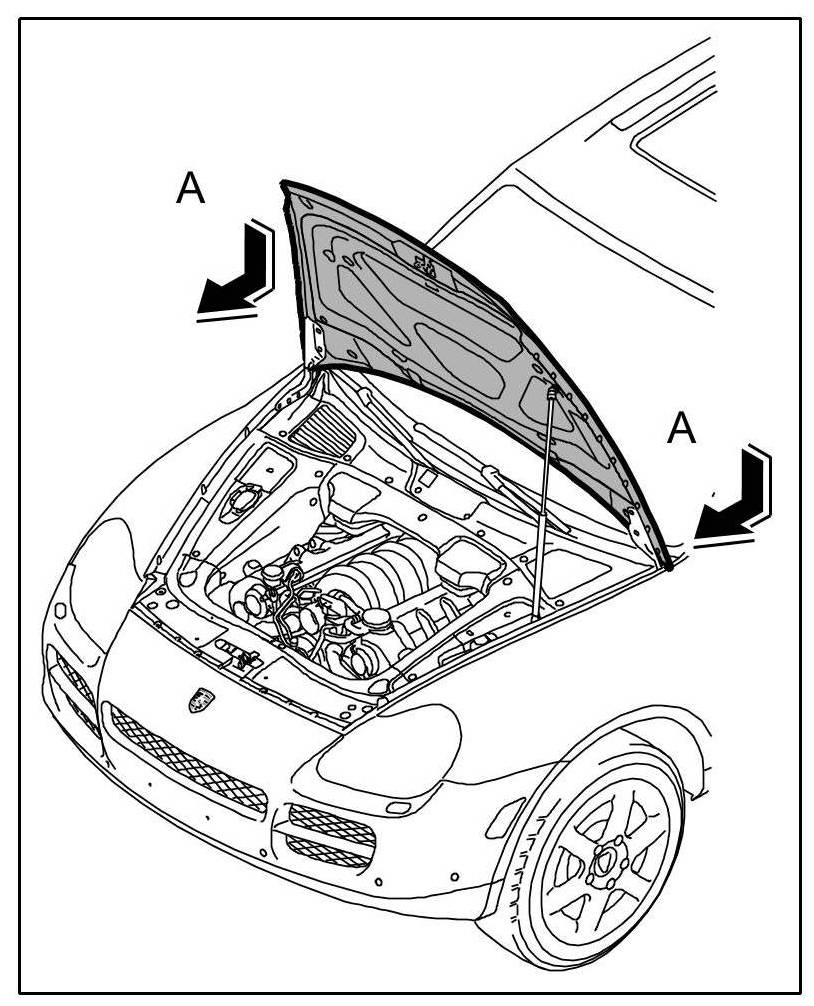 A

A